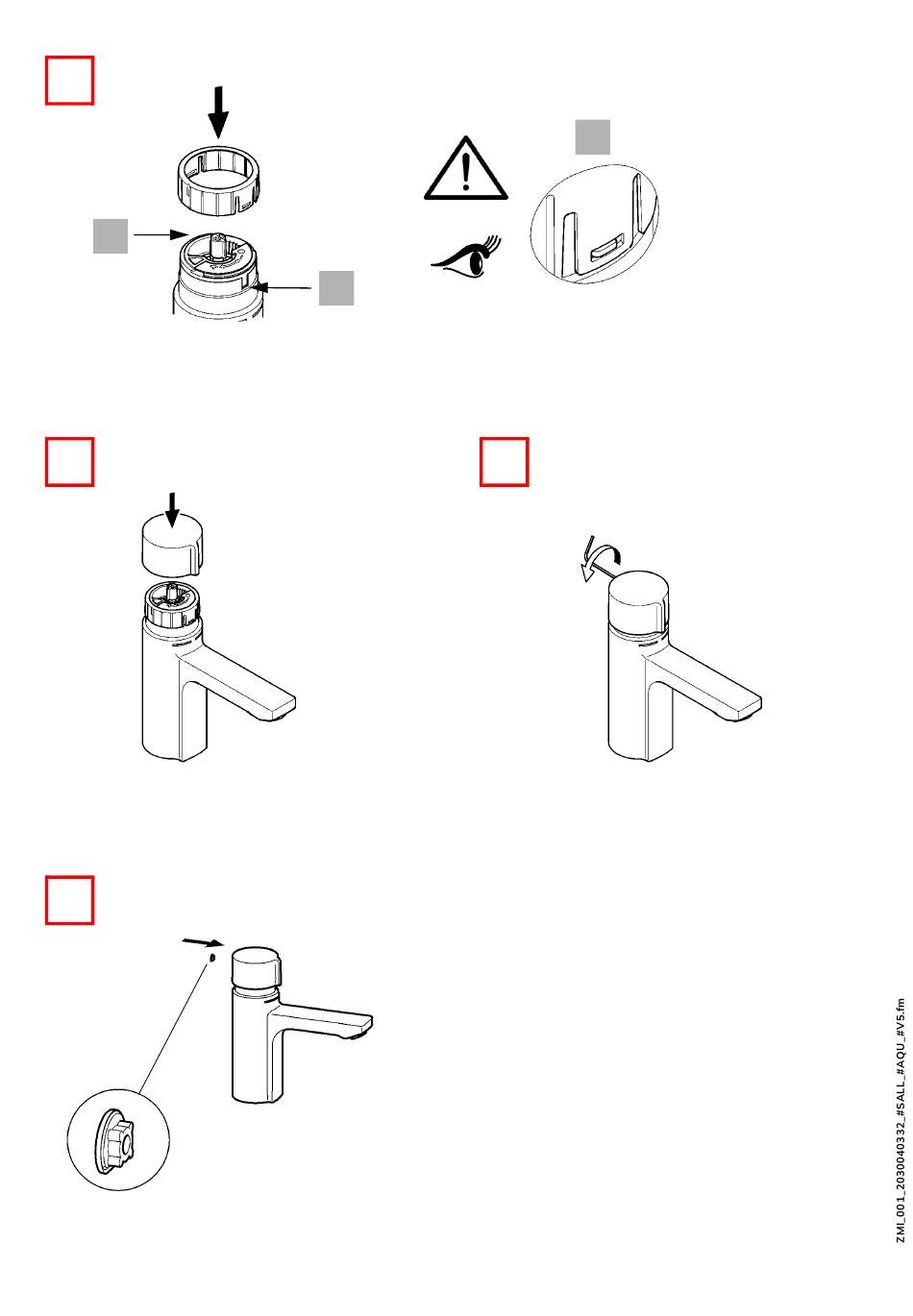 ZMI_001_2030040332_#SALL_#AQU_#V5.fm