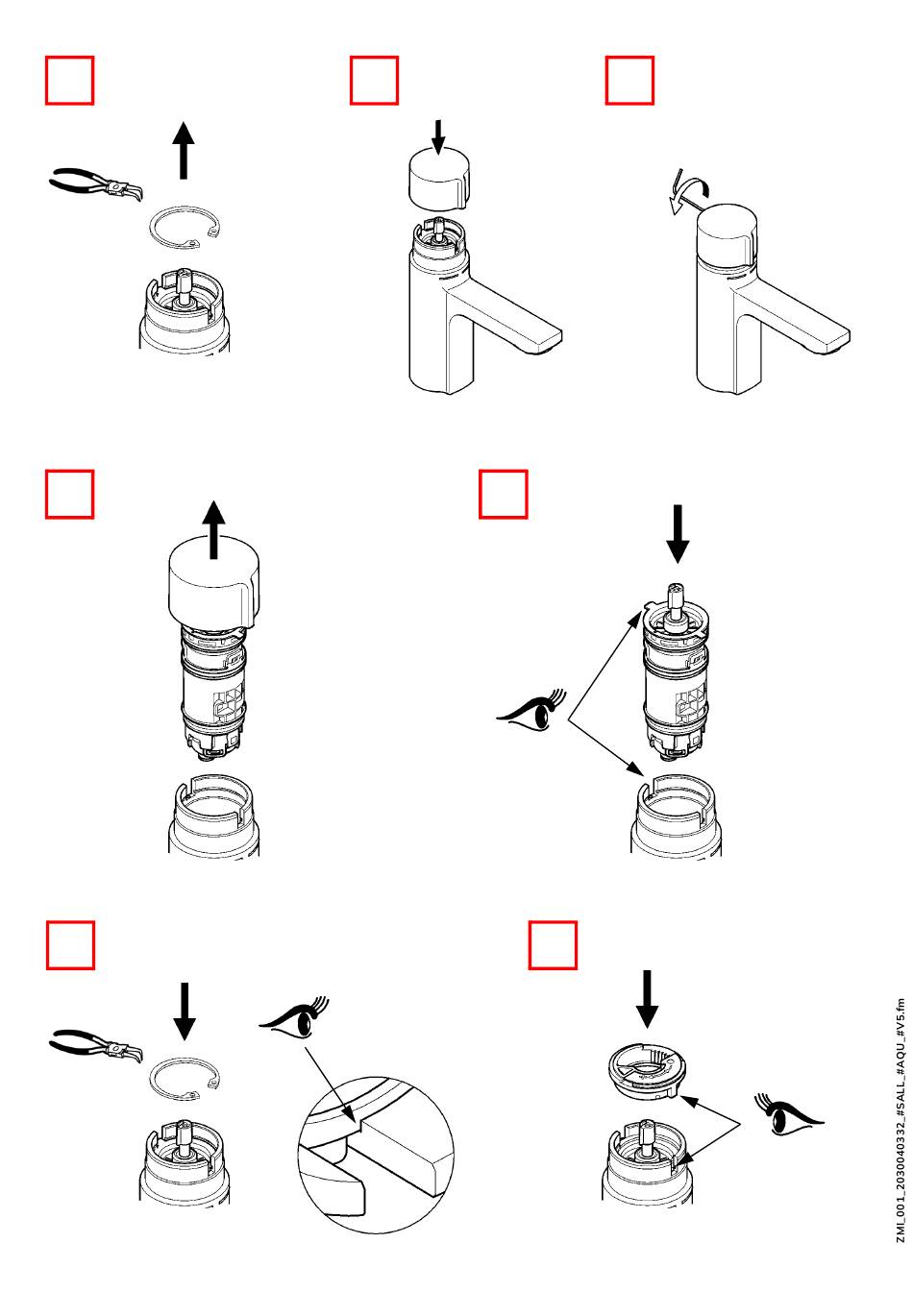 ZMI_001_2030040332_#SALL_#AQU_#V5.fm