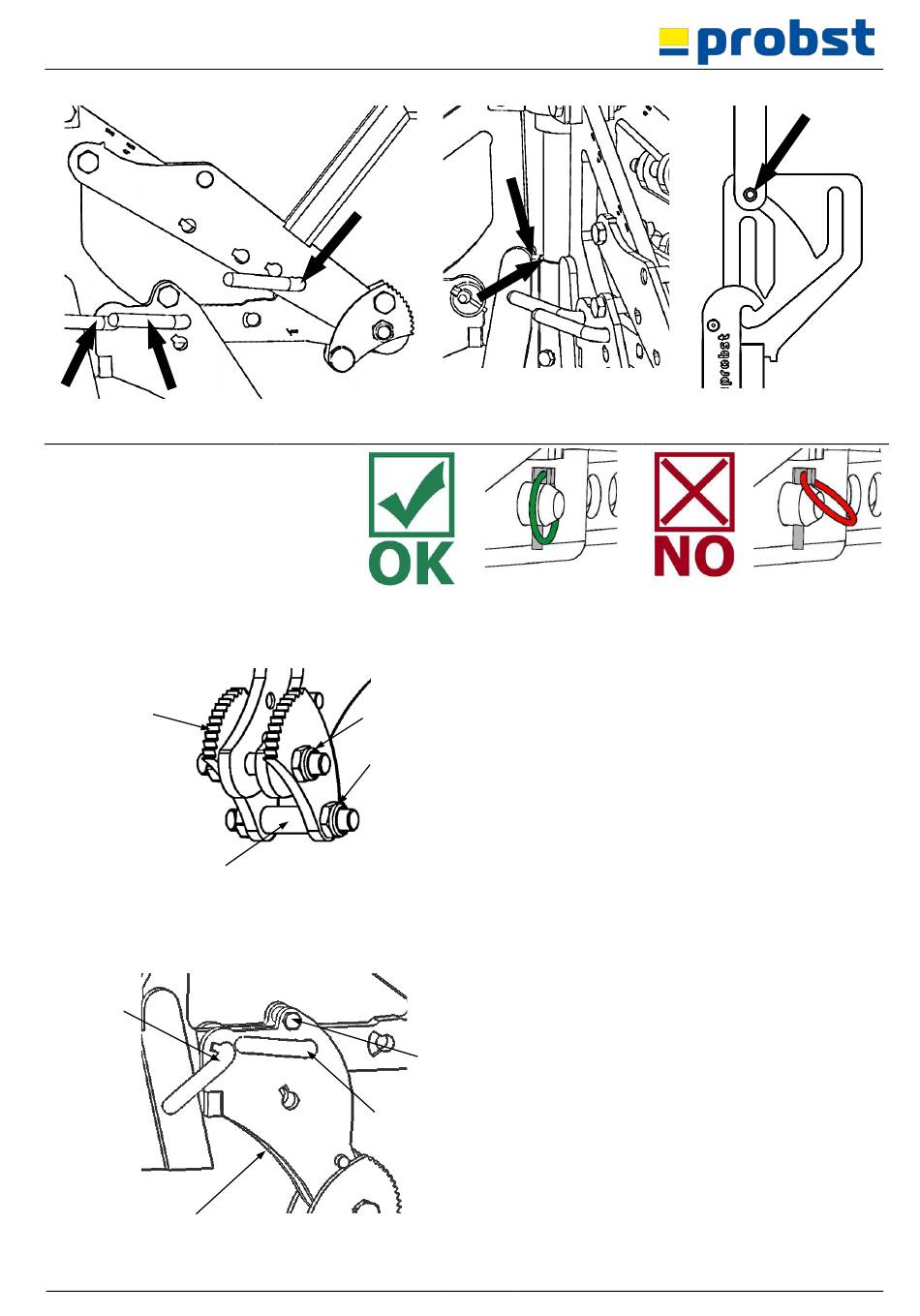 probst

1

probst

OK

NO