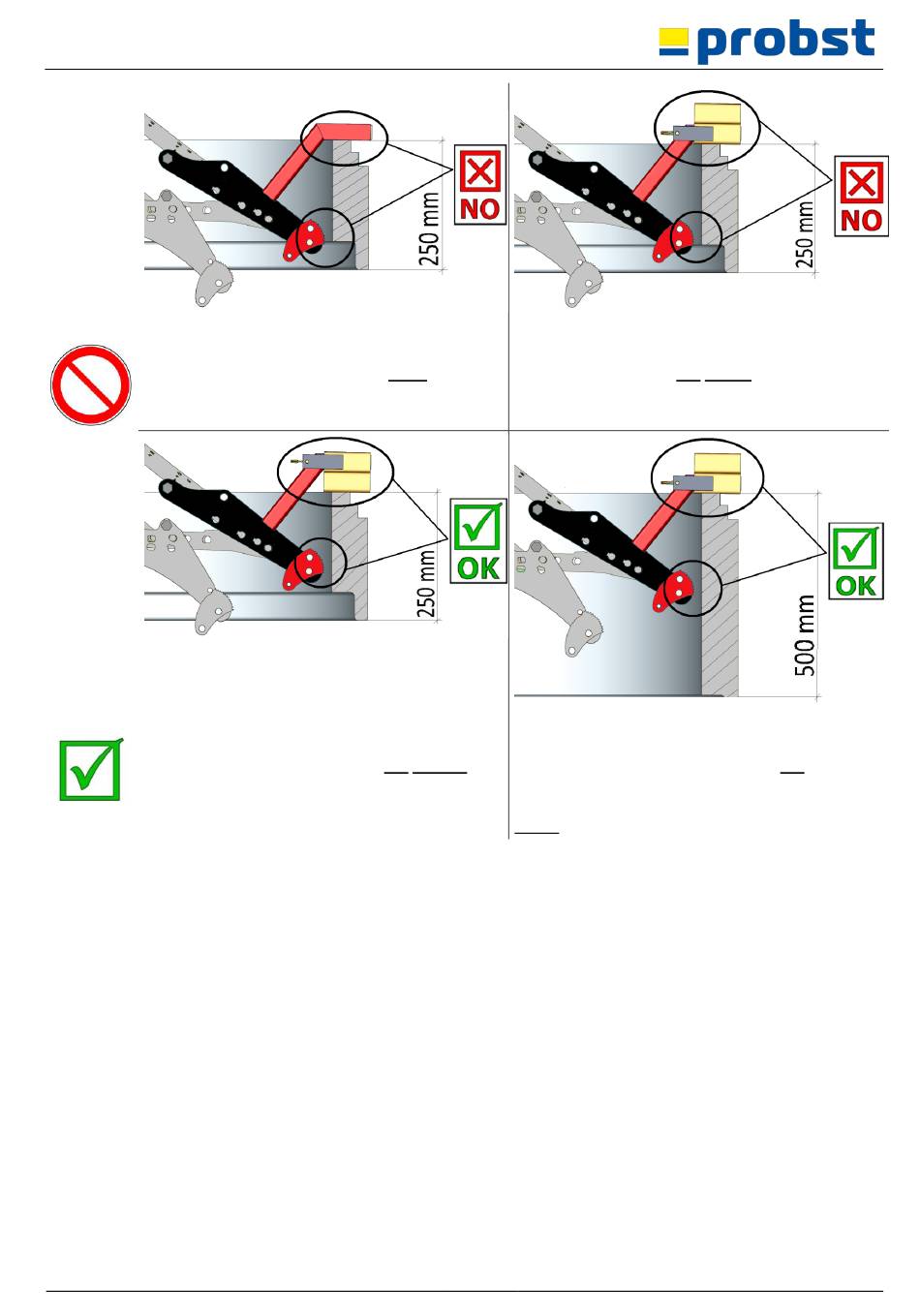 probst

NO

250 mm

NO

250 mm

OK

250 mm

OK

500 mm