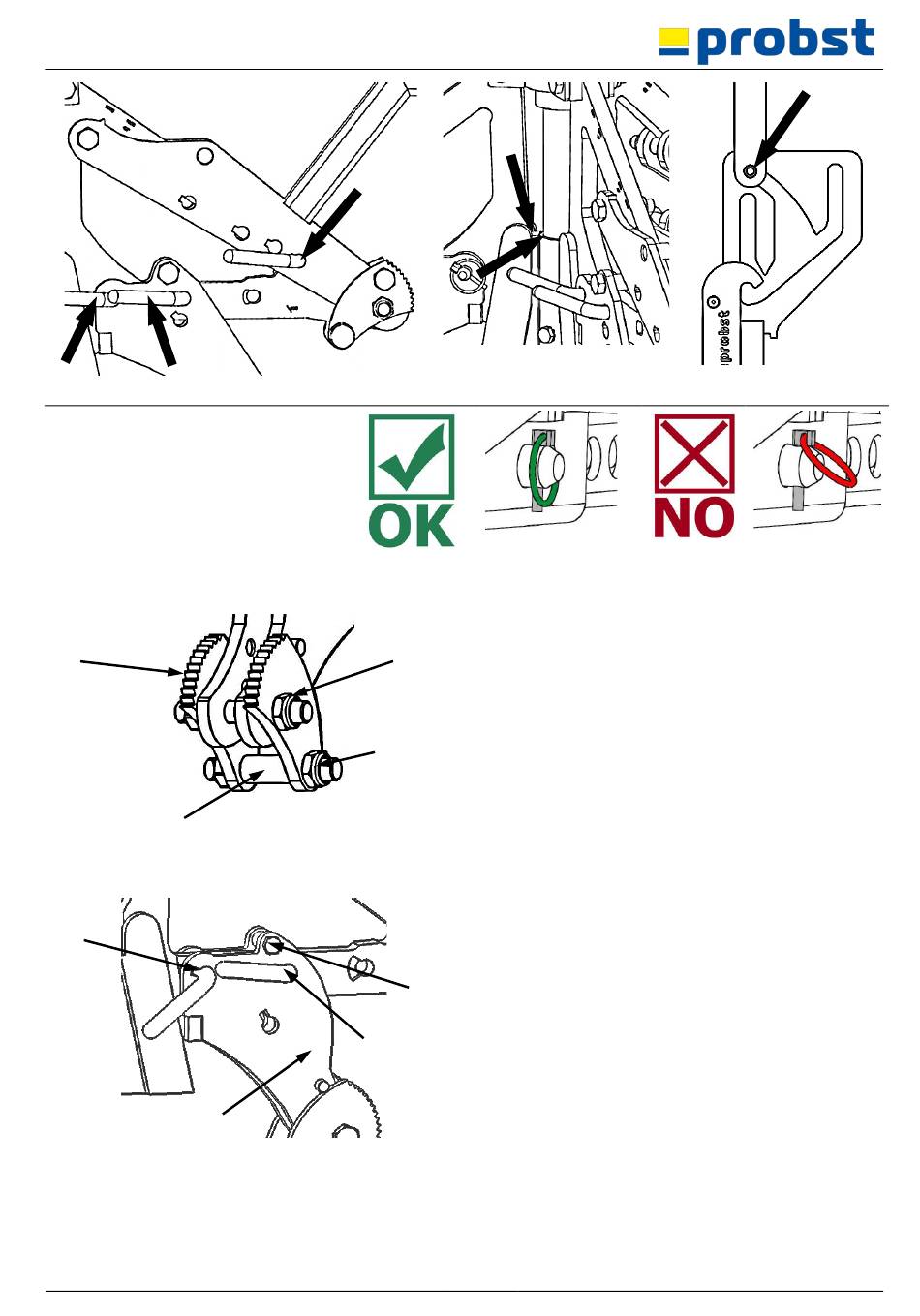 probst

probst

OK

NO