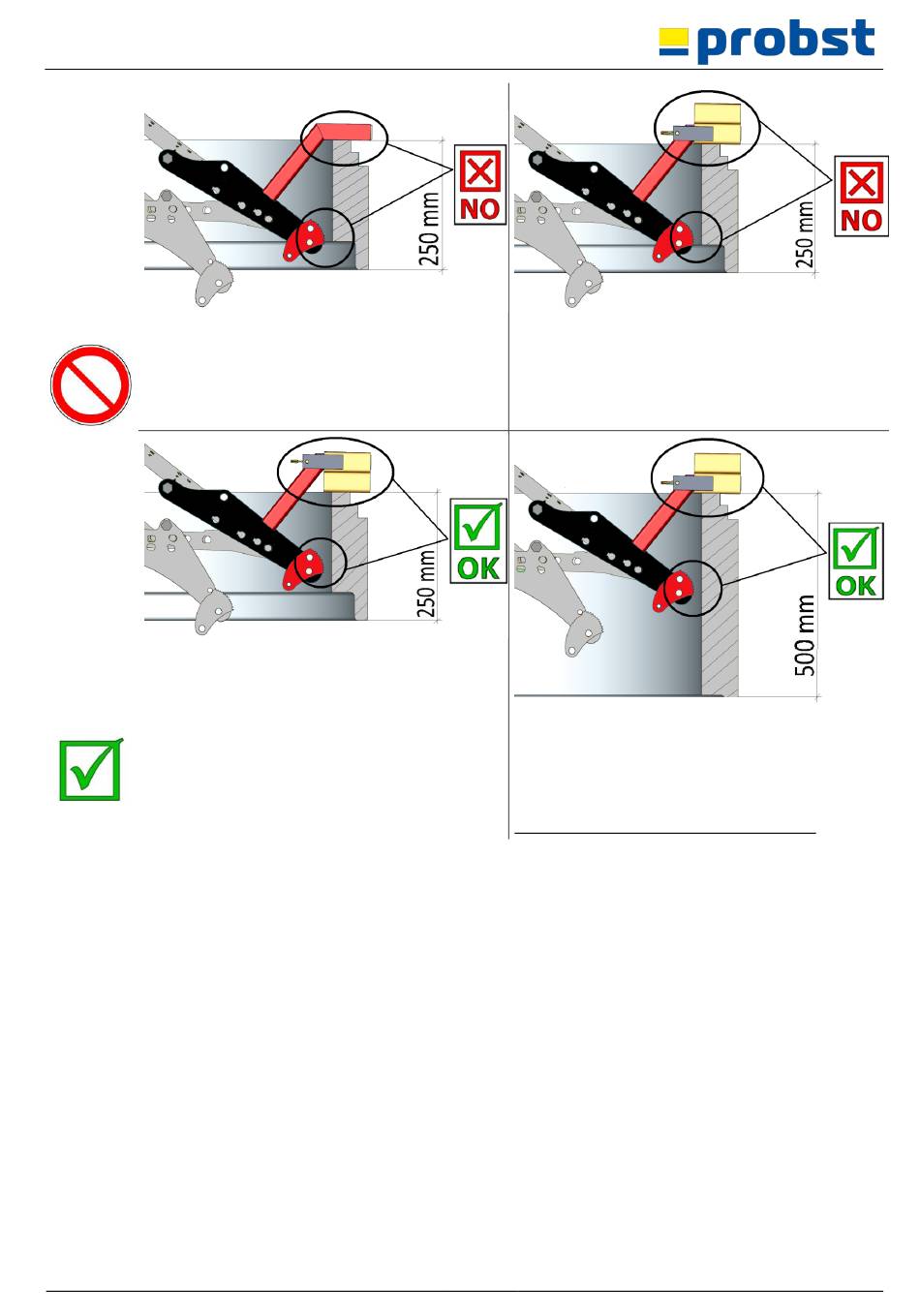 probst

250 mm
NO

250 mm
NO

250 mm
OK

500 mm
OK