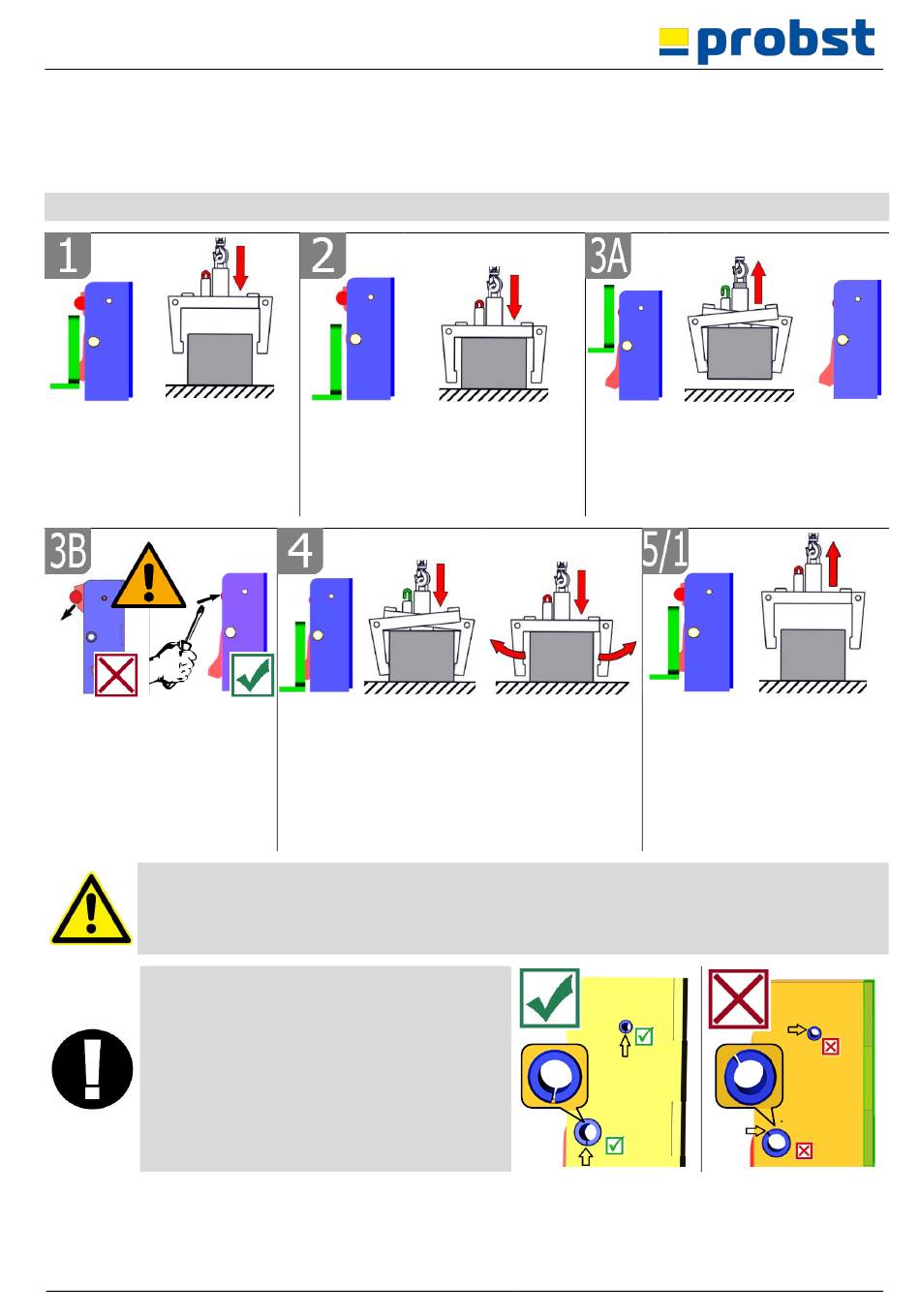 probst

1

2

3A

3B

4

5/1