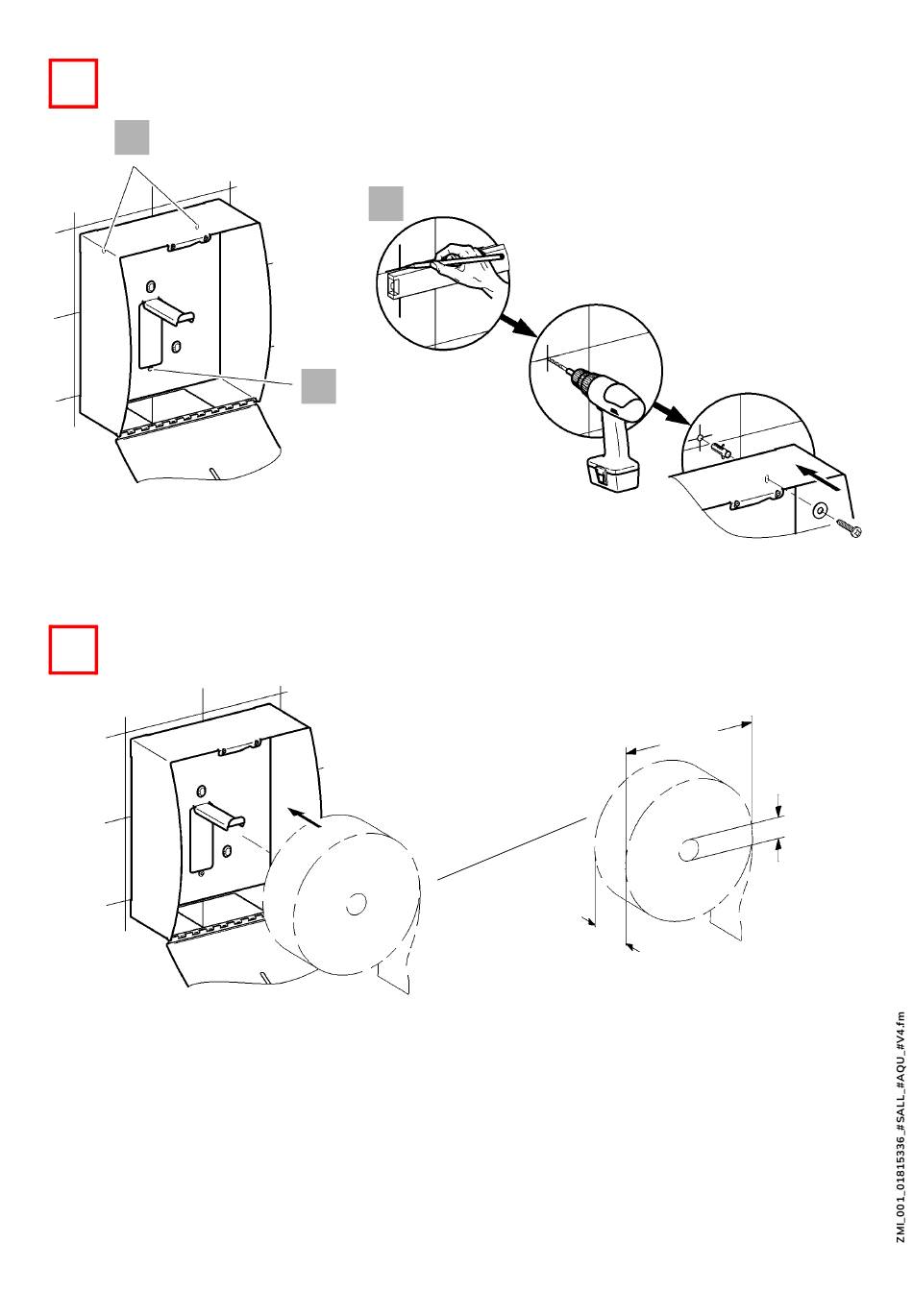 ZMI_001_01815336_#SALL_#AQU_#V4.fm