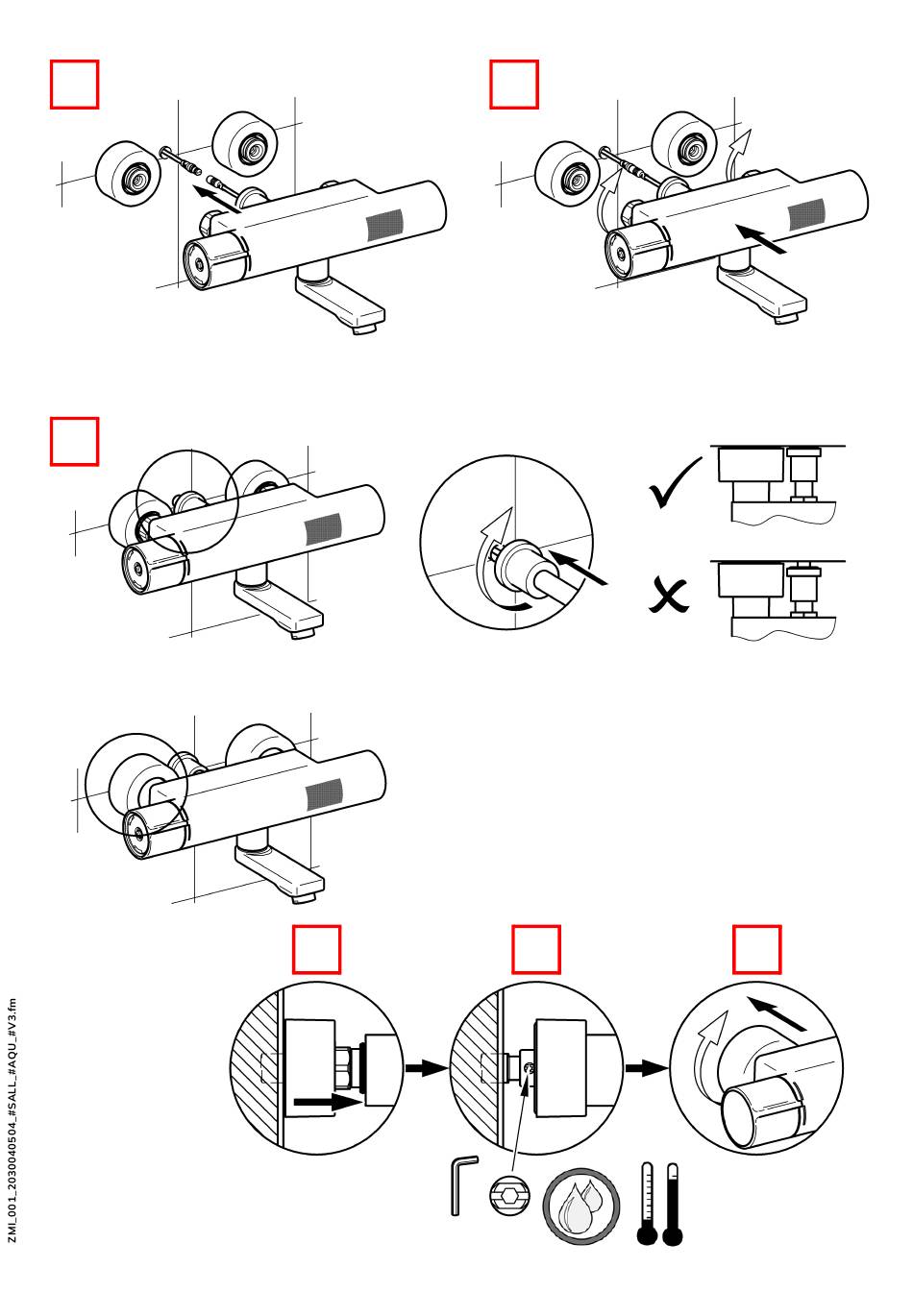 ZMI_001_2030040504_#SALL_#AQU_#V3.fm