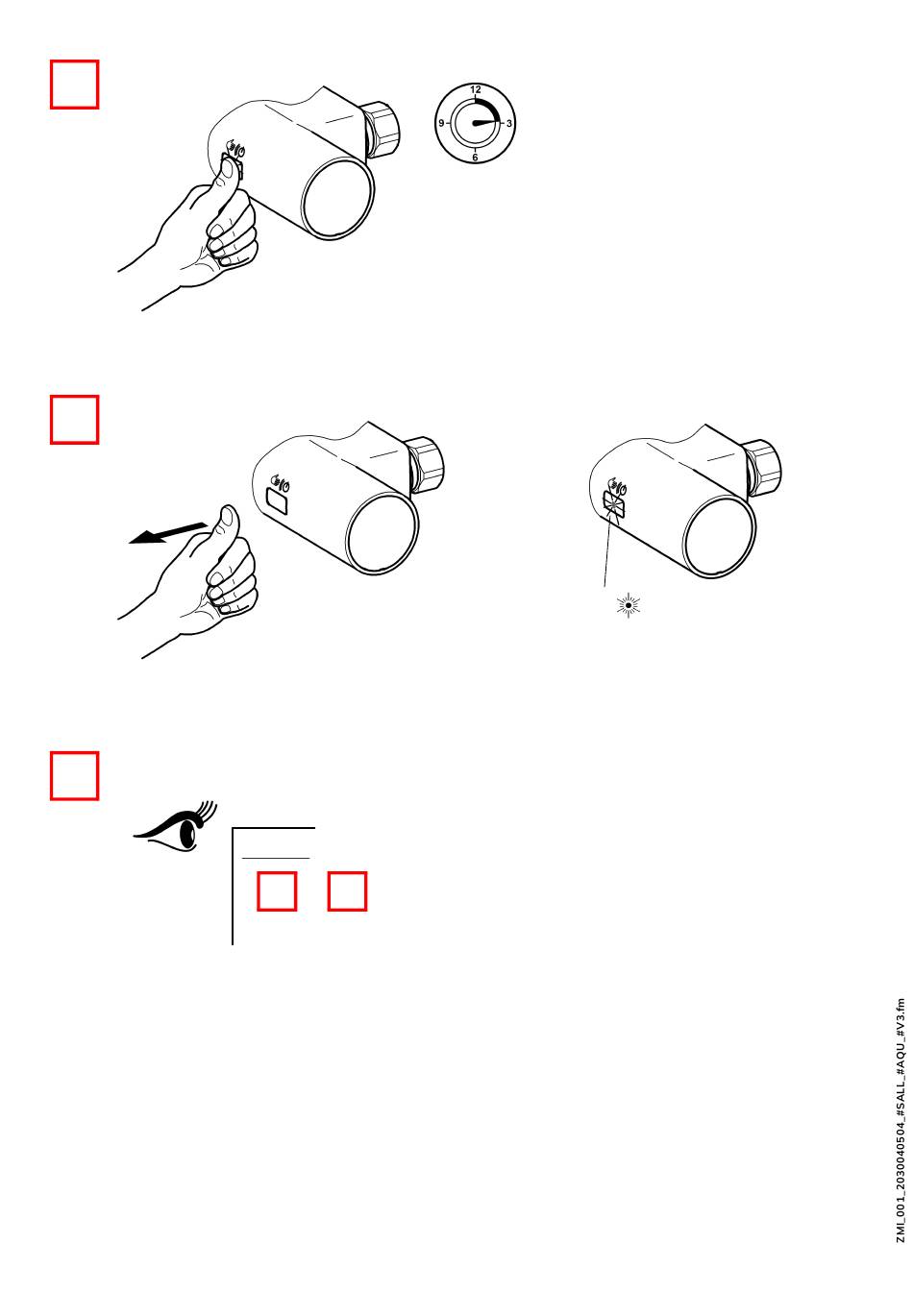 12
9
3
6

ZMI_001_2030040504_#SALL_#AQU_#V3.fm