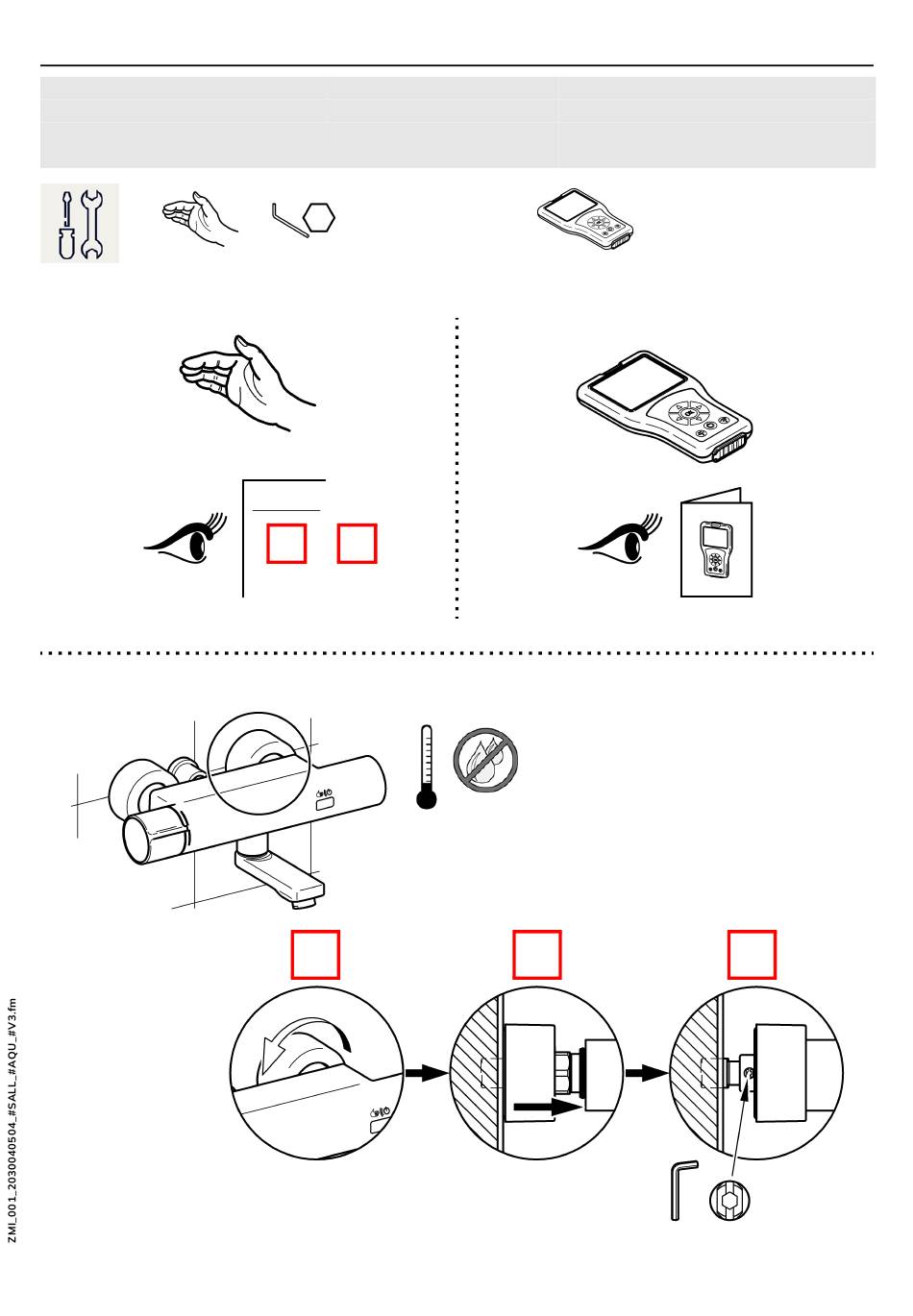 ZMI_001_2030040504_#SALL_#AQU_#V3.fm