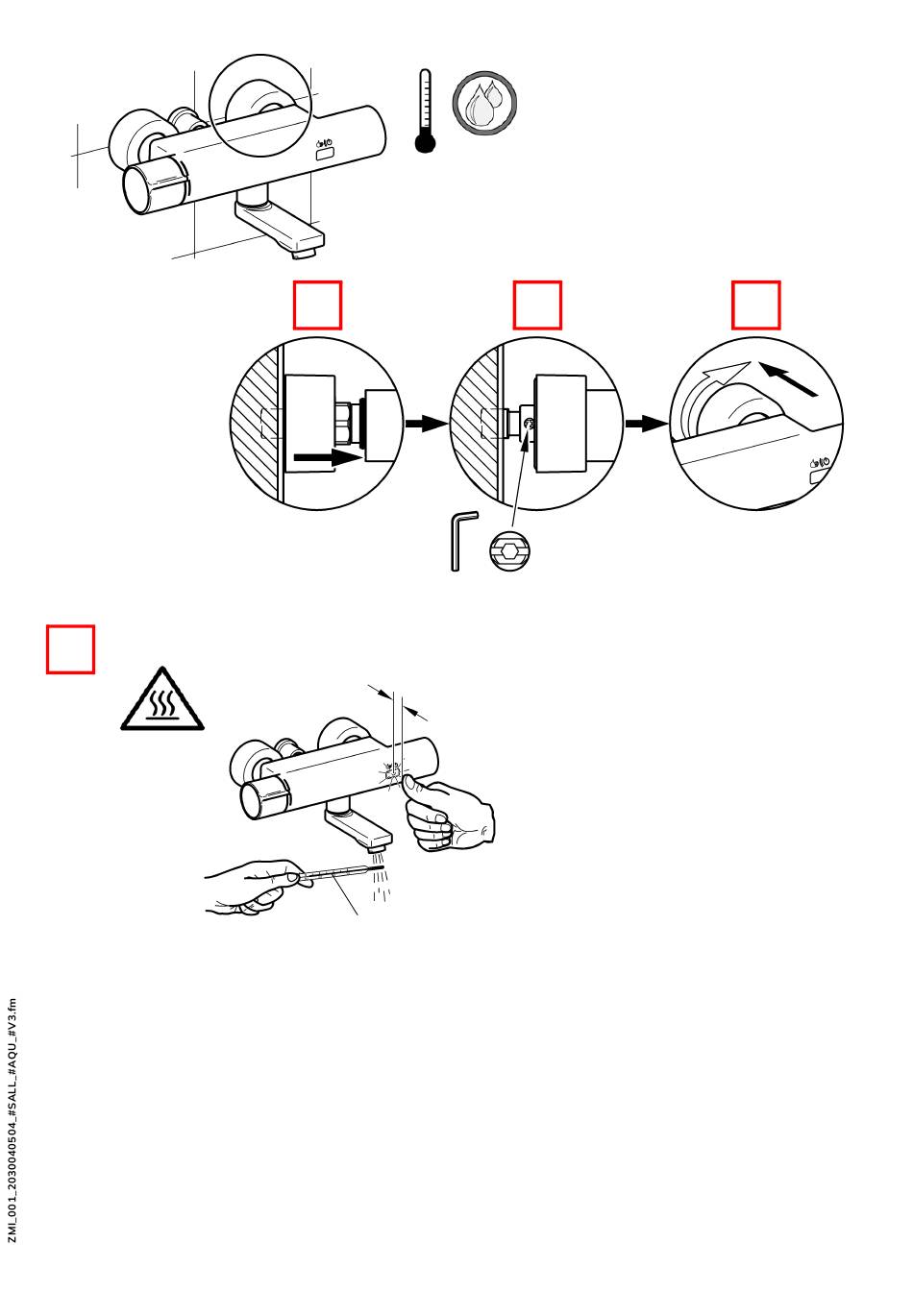 ZMI_001_2030040504_#SALL_#AQU_#V3.fm