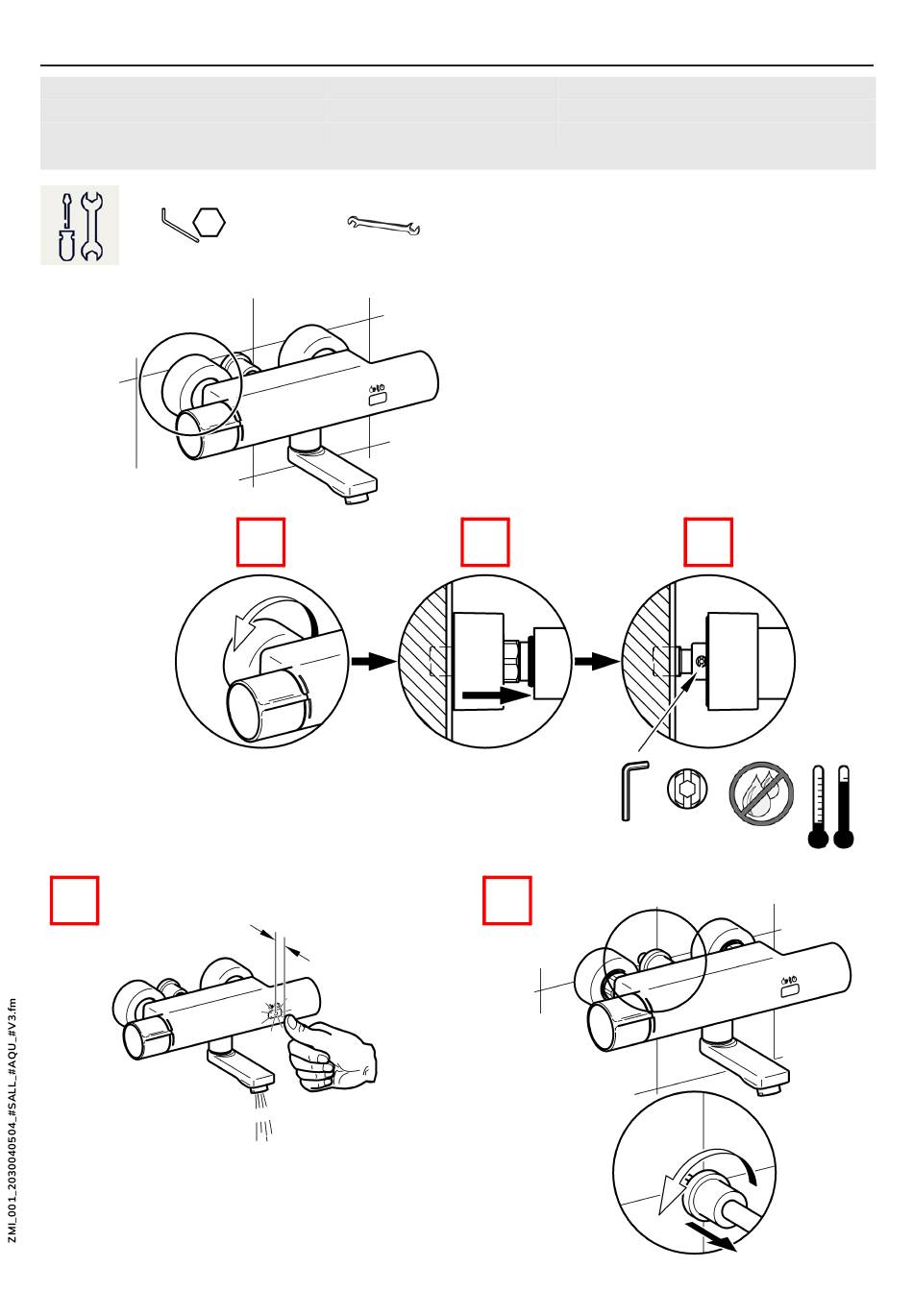 ZMI_001_2030040504_#SALL_#AQU_#V3.fm