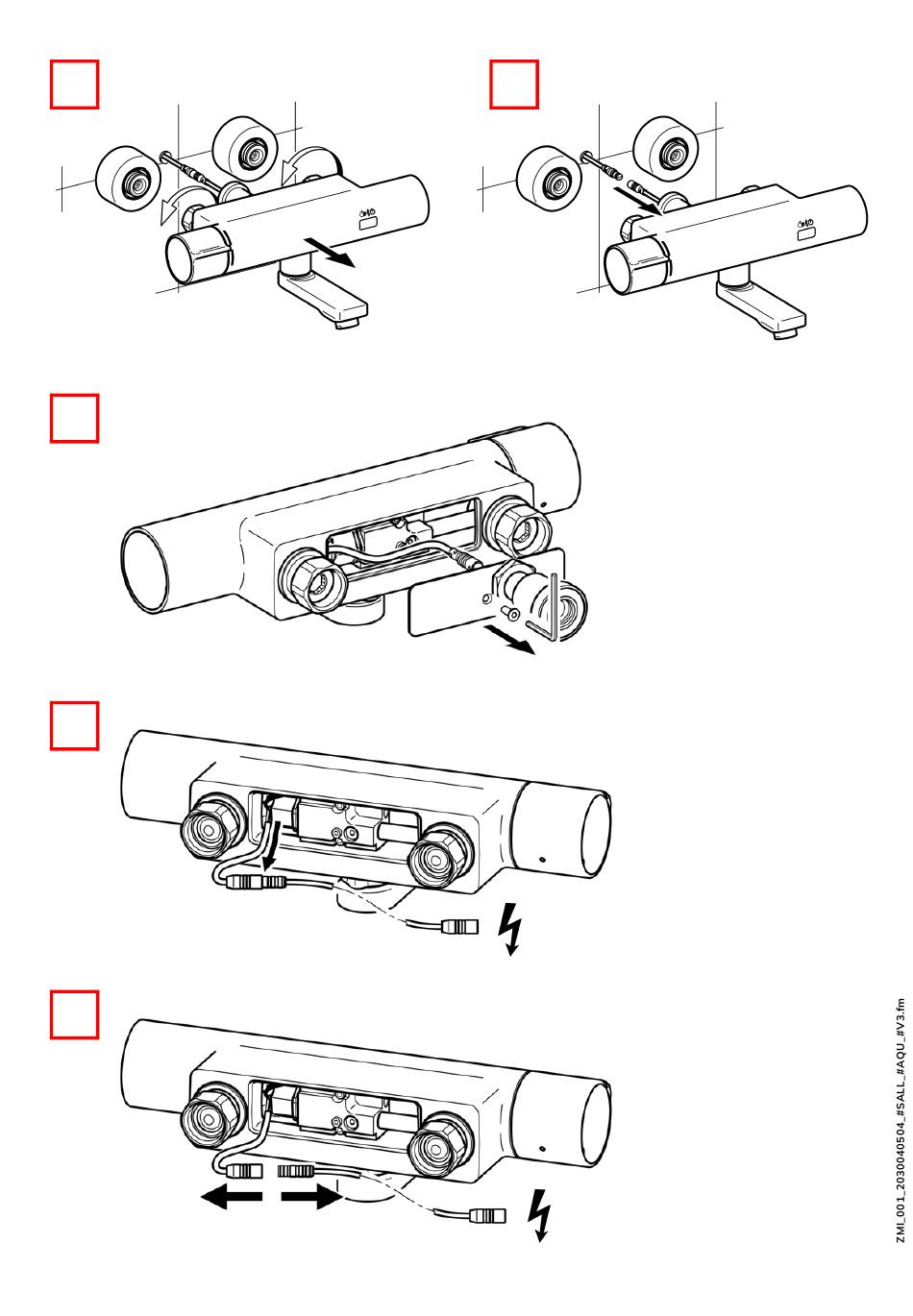 ZMI_001_2030040504_#SALL_#AQU_#V3.fm