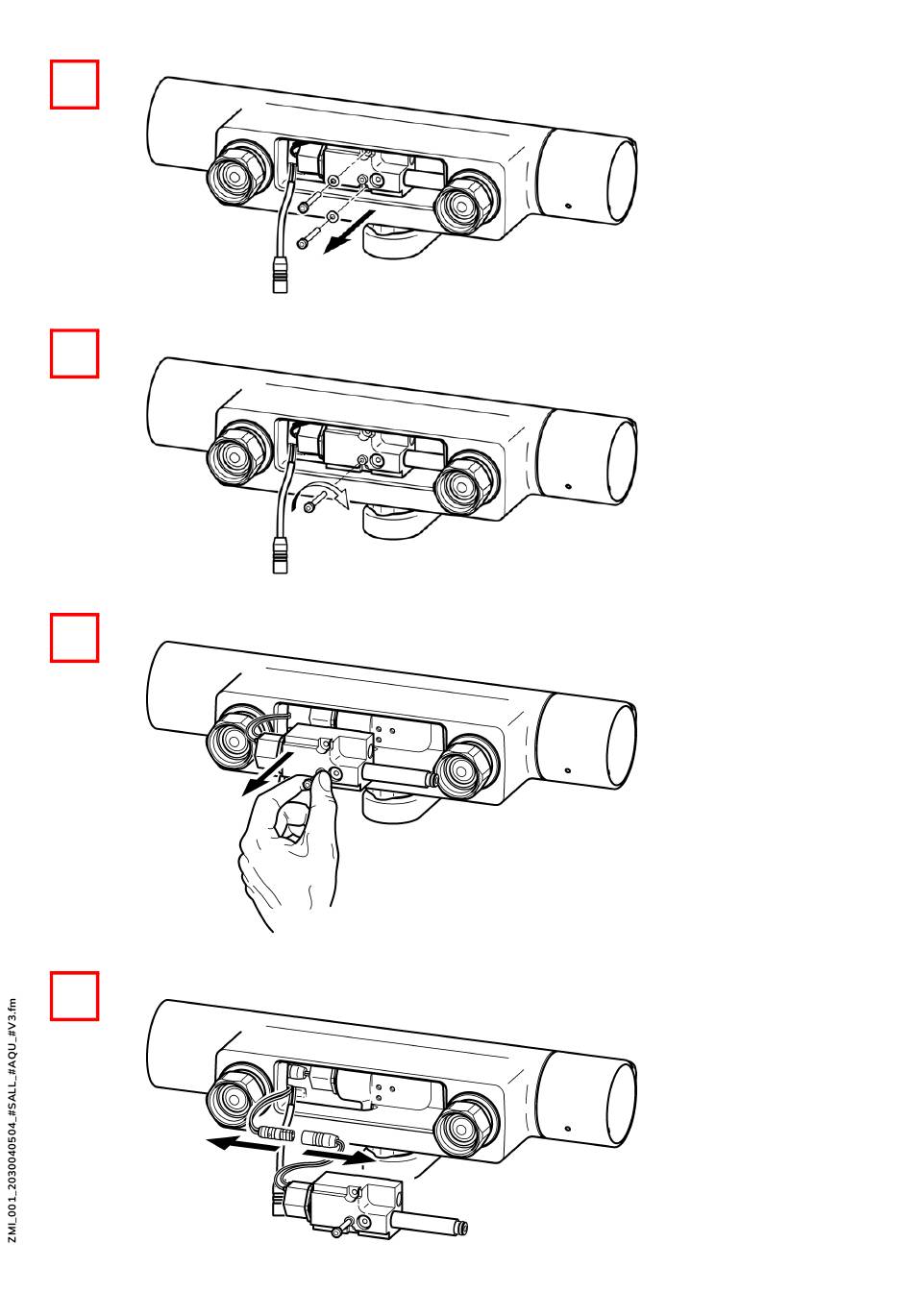 ZMI_001_2030040504_#SALL_#AQU_#V3.fm