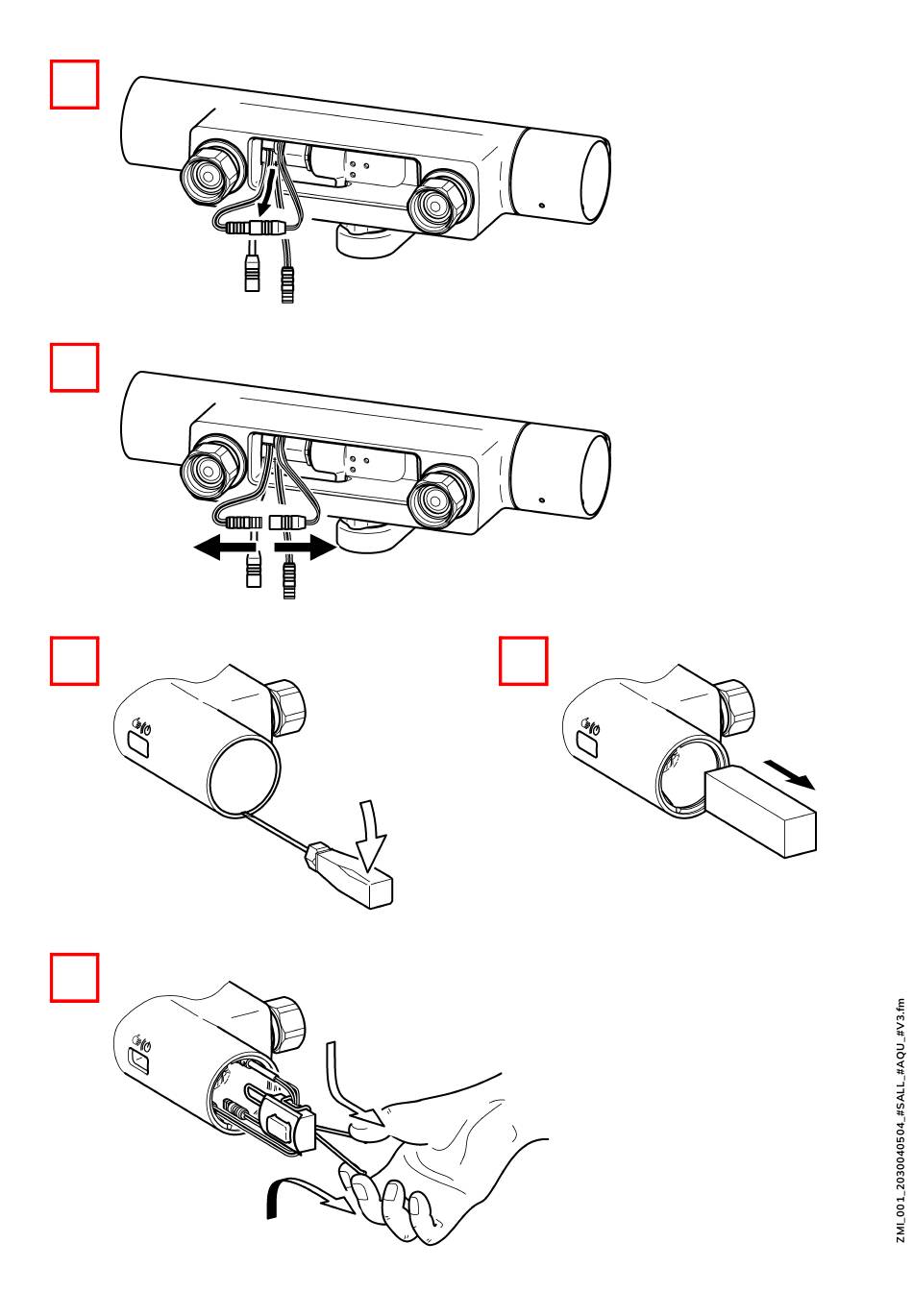 ZMI_001_2030040504_#SALL_#AQU_#V3.fm