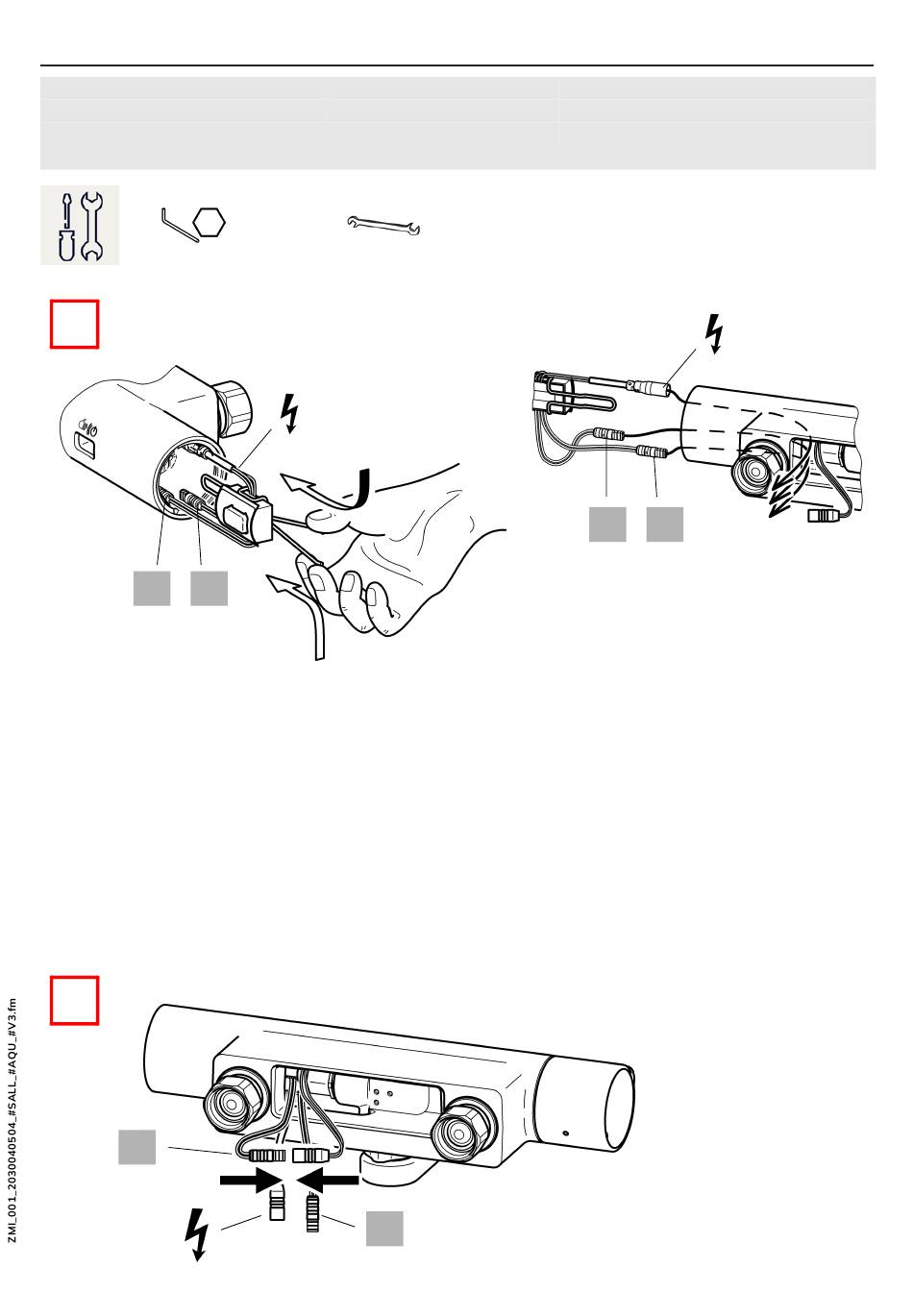 ZMI_001_2030040504_#SALL_#AQU_#V3.fm