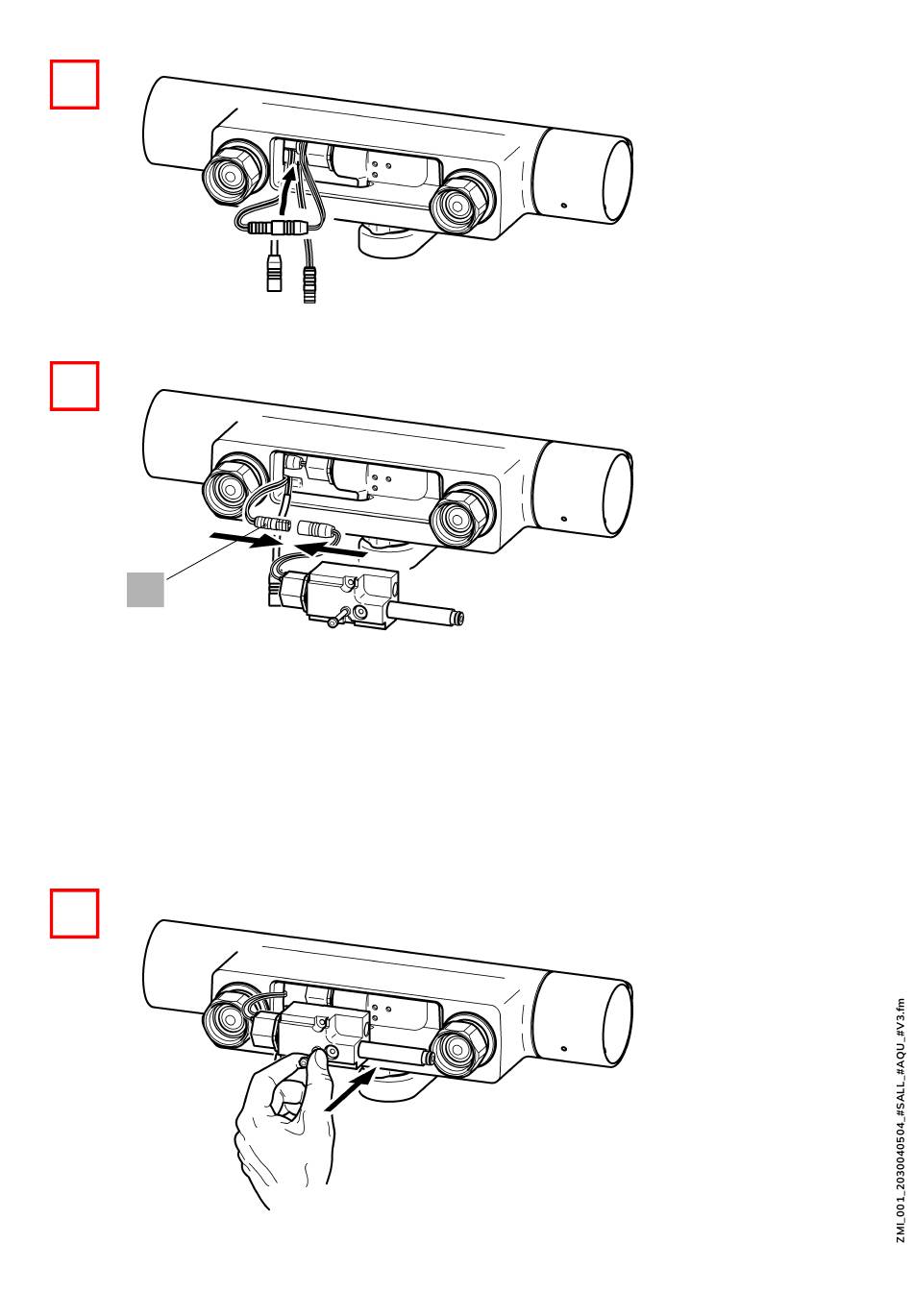 ZMI_001_2030040504_#SALL_#AQU_#V3.fm