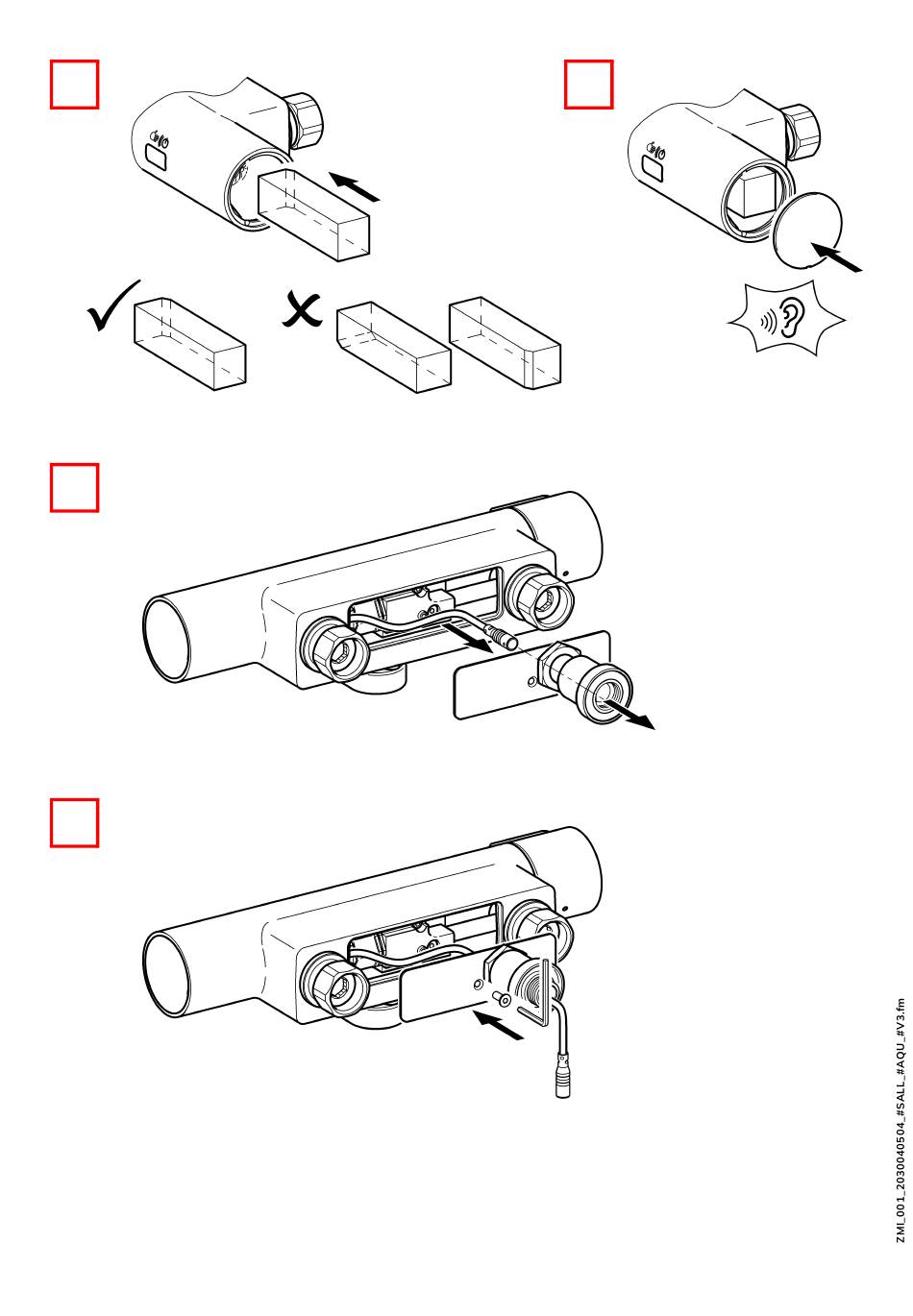 ZMI_001_2030040504_#SALL_#AQU_#V3.fm