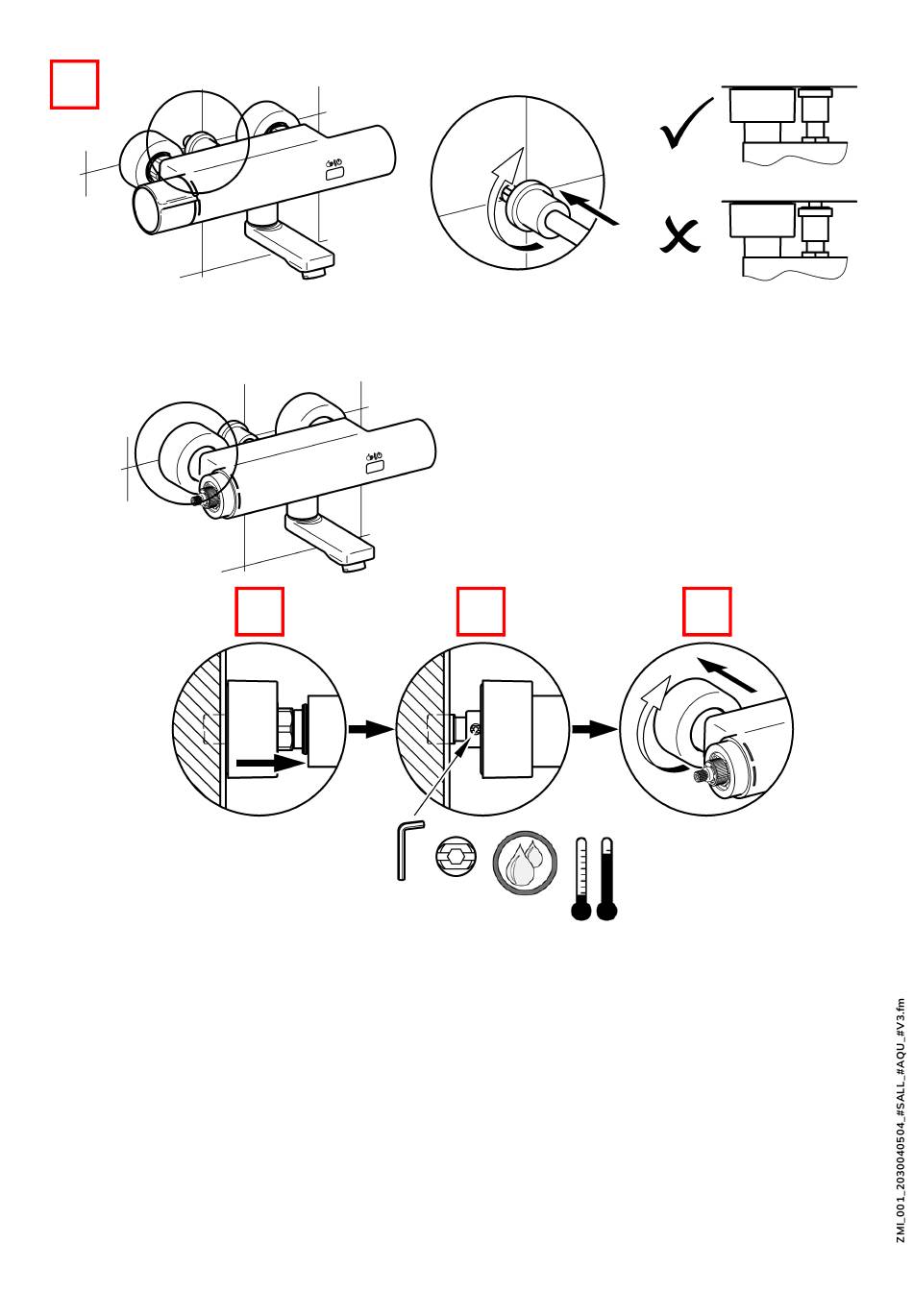 ZMI_001_2030040504_#SALL_#AQU_#V3.fm