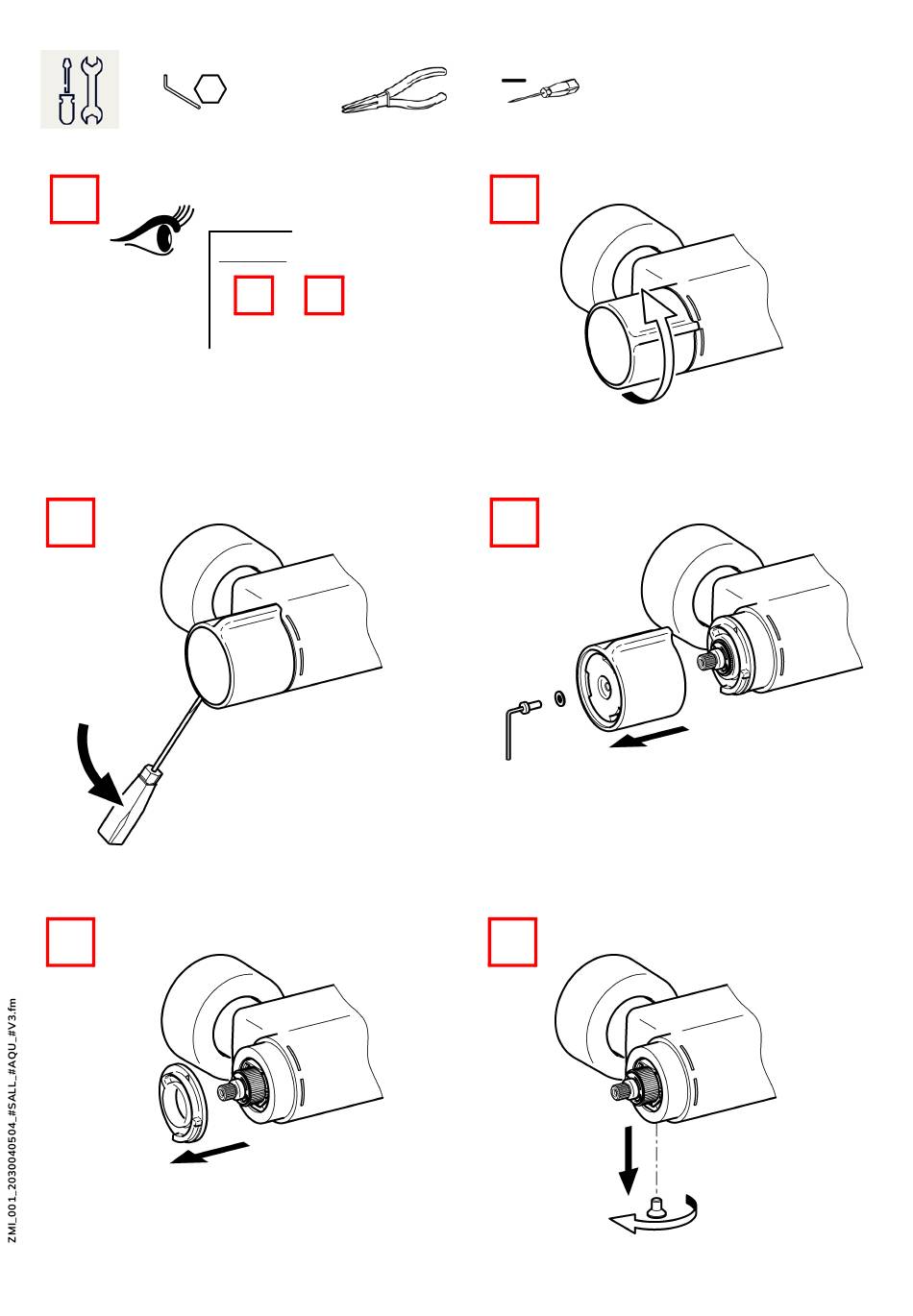 ZMI_001_2030040504_#SALL_#AQU_#V3.fm