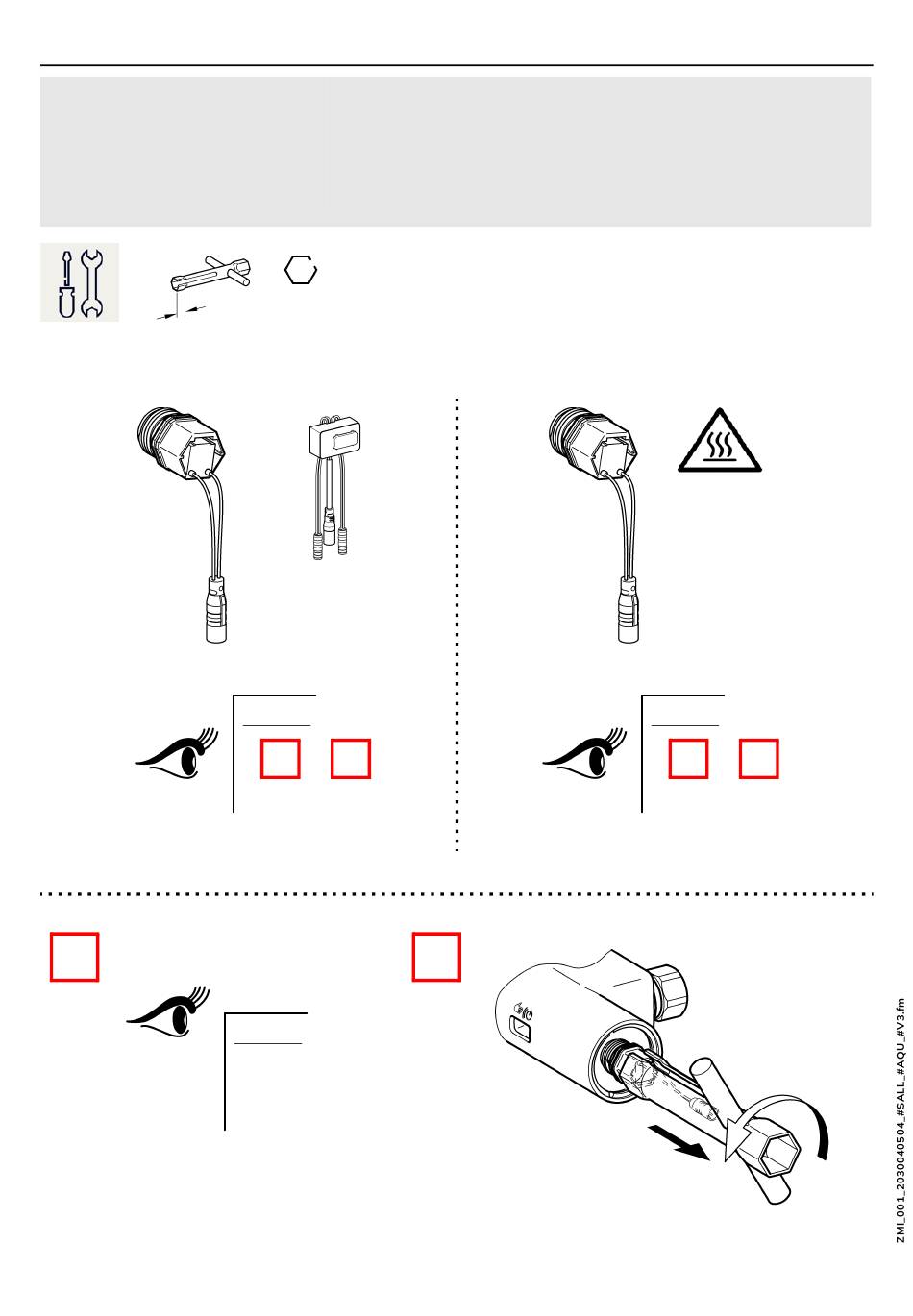 ZMI_001_2030040504_#SALL_#AQU_#V3.fm