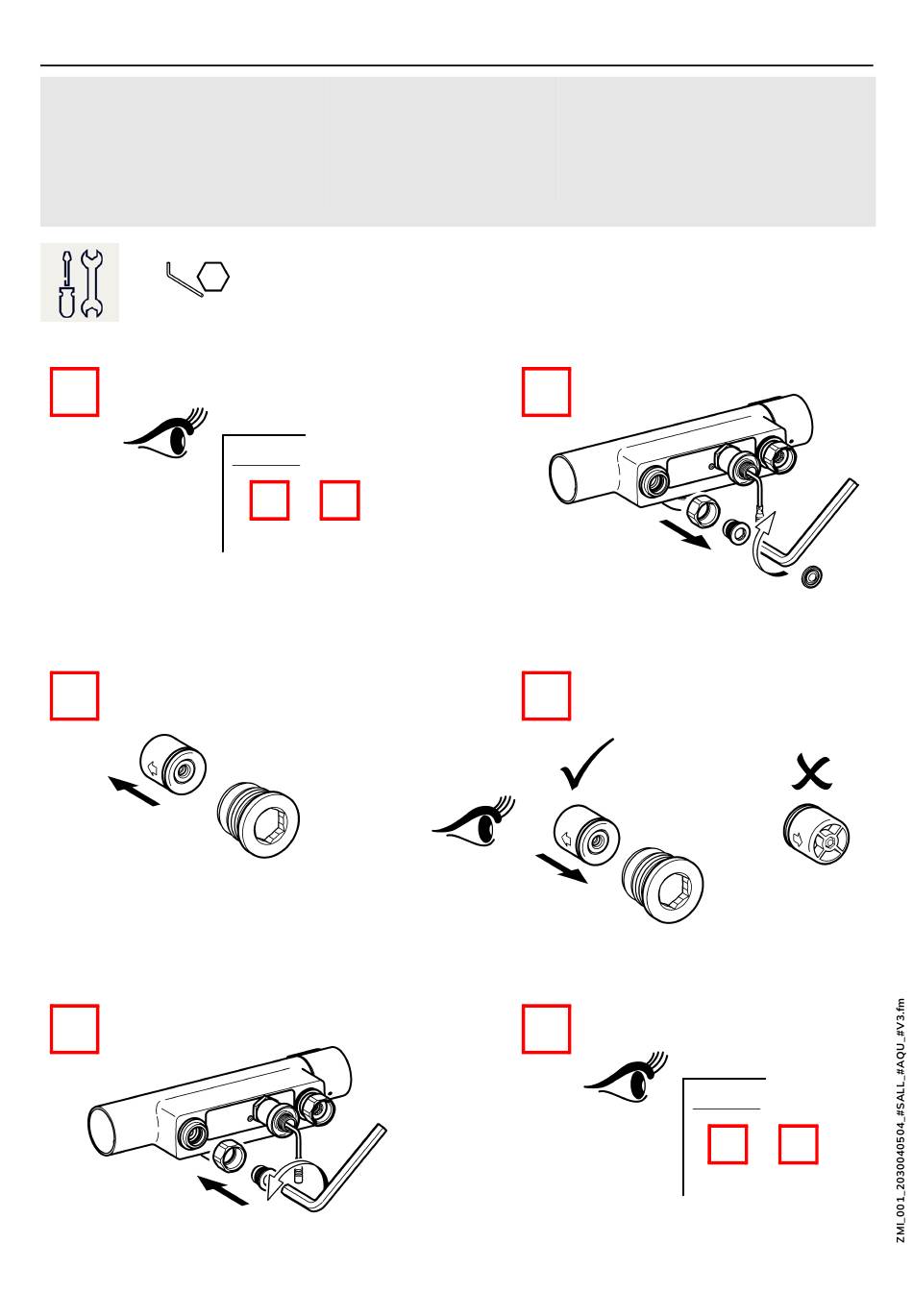 ZMI_001_2030040504_#SALL_#AQU_#V3.fm