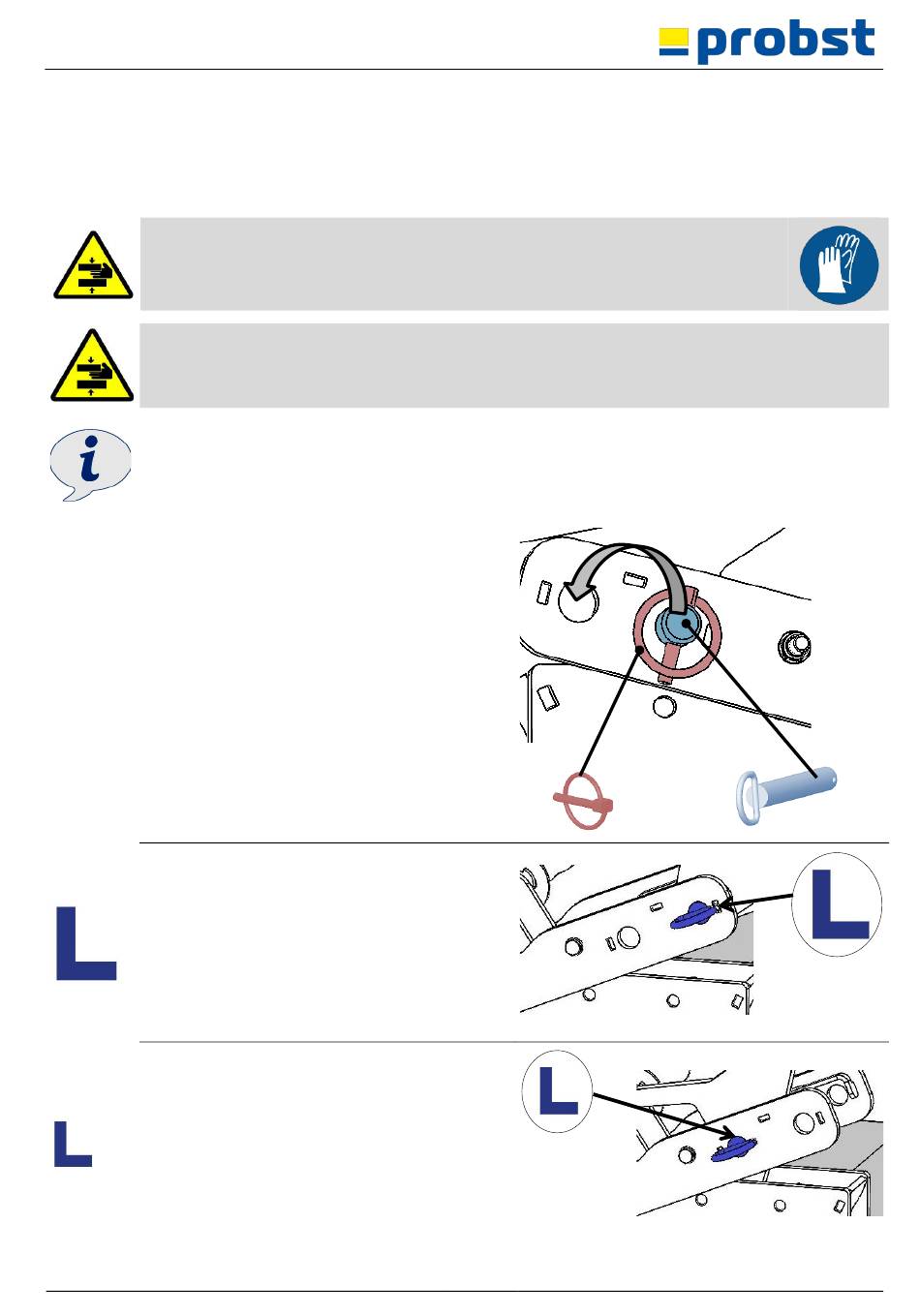 probst

L

L

L

L