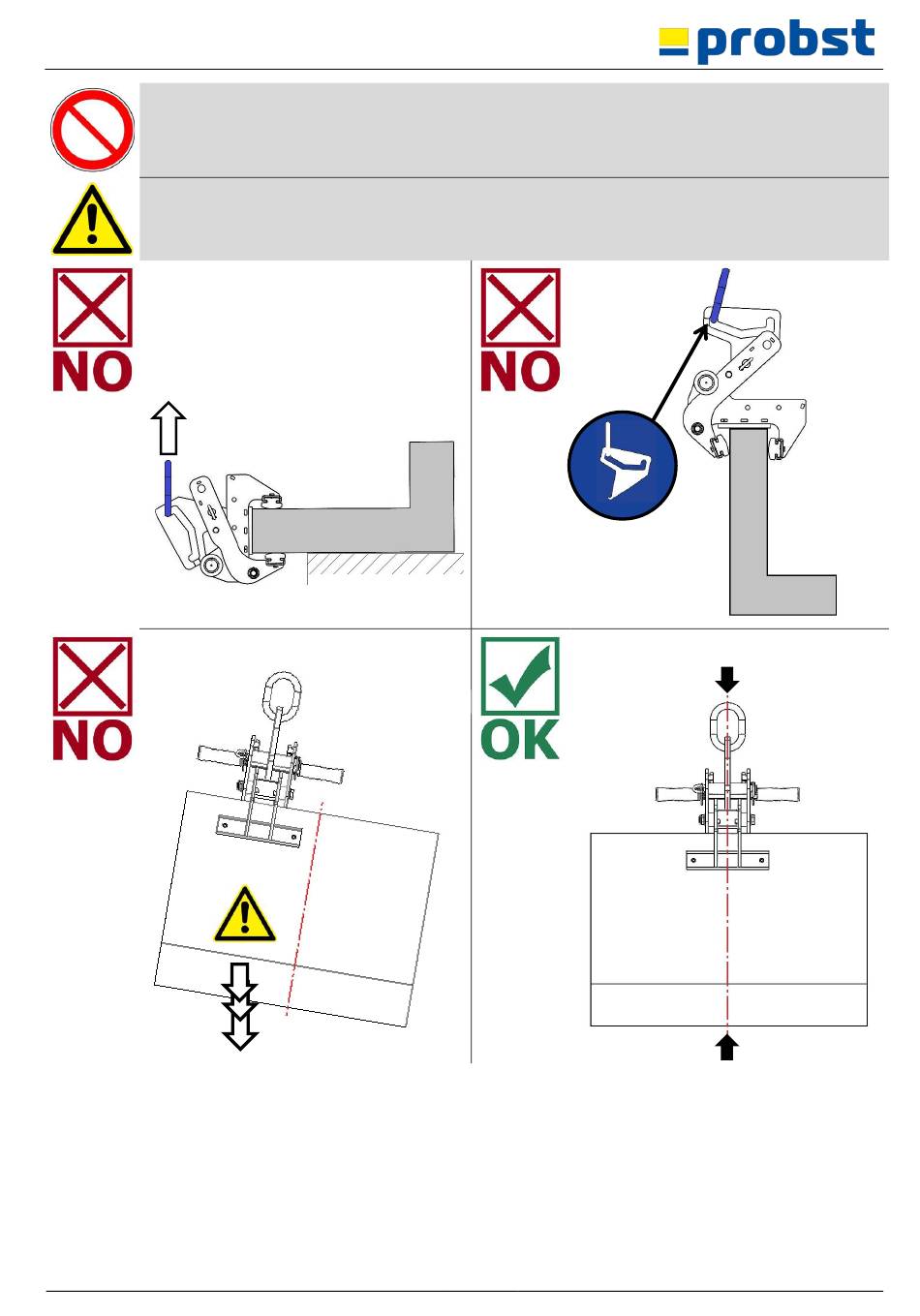 probst

NO

NO

NO

OK