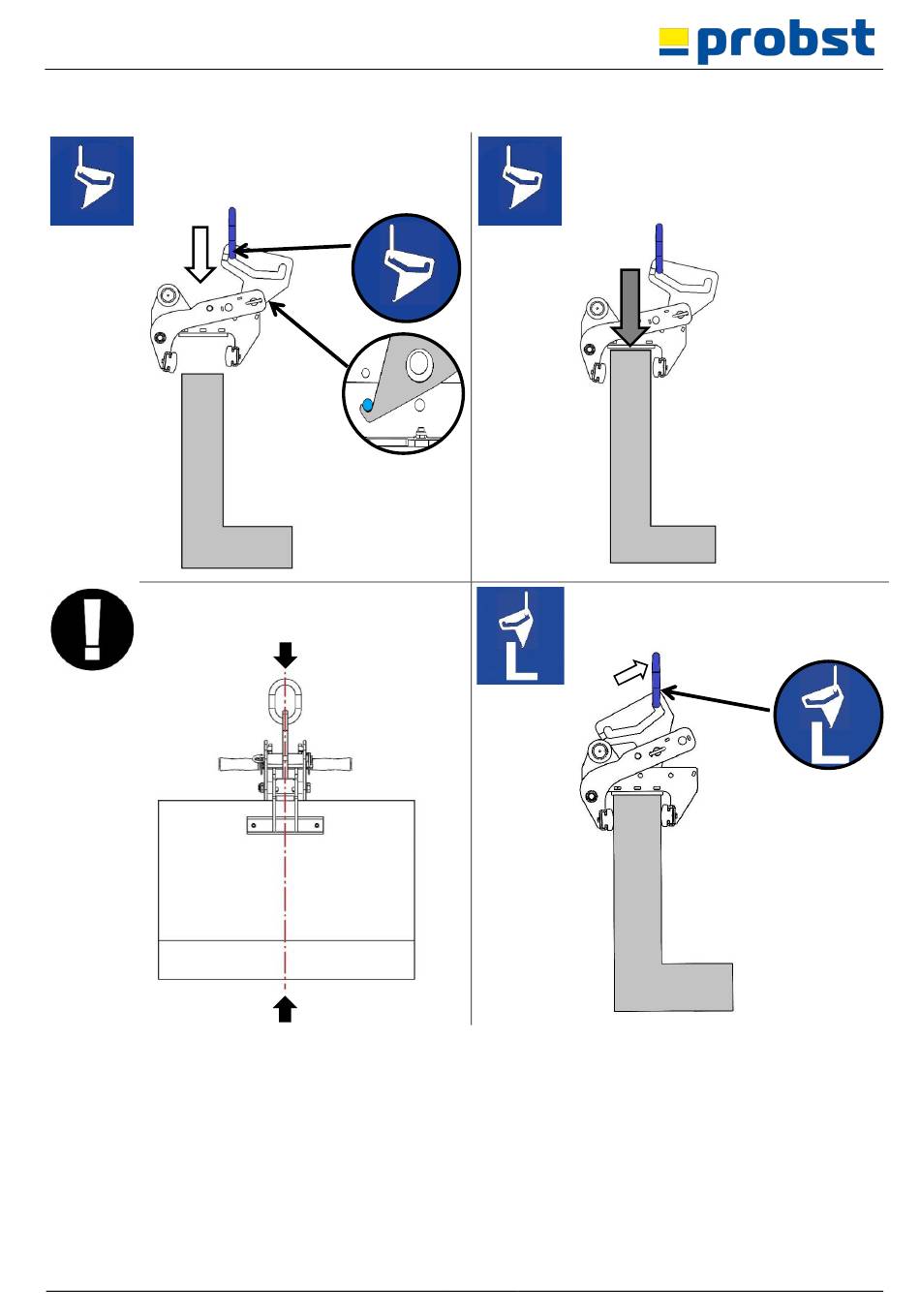 probst