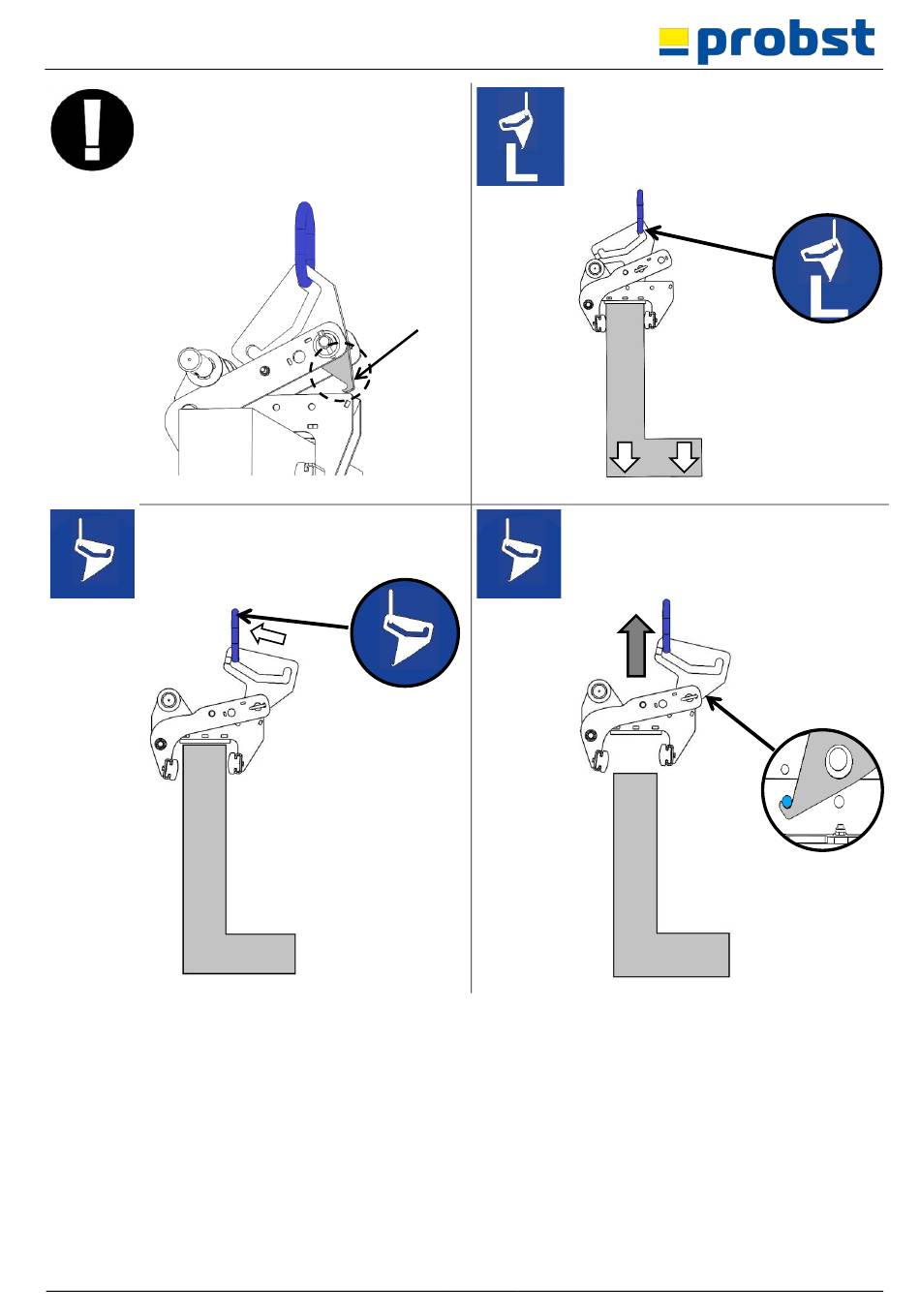 probst