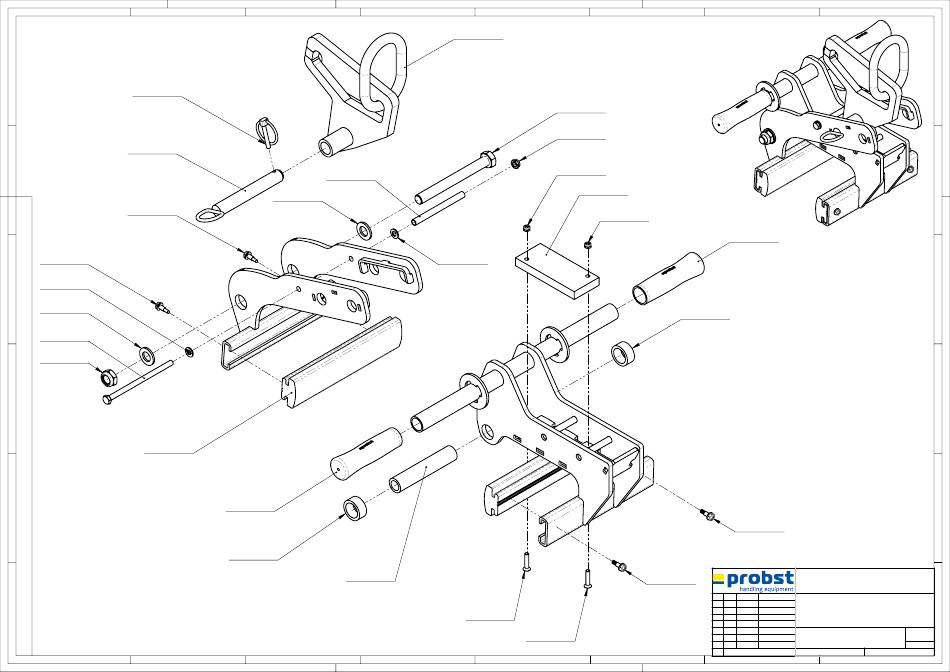 probst
handling equipment