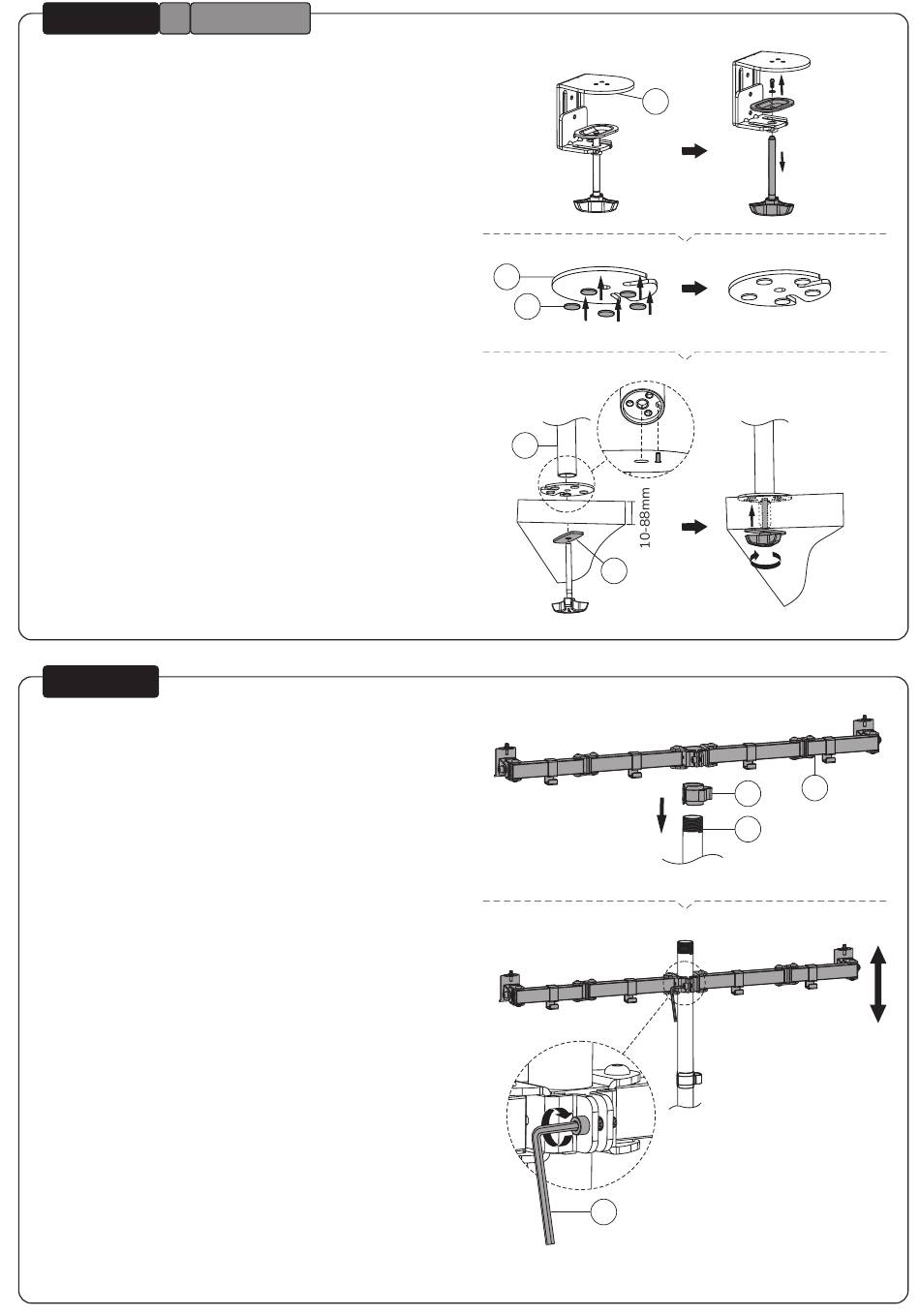 10-88mm