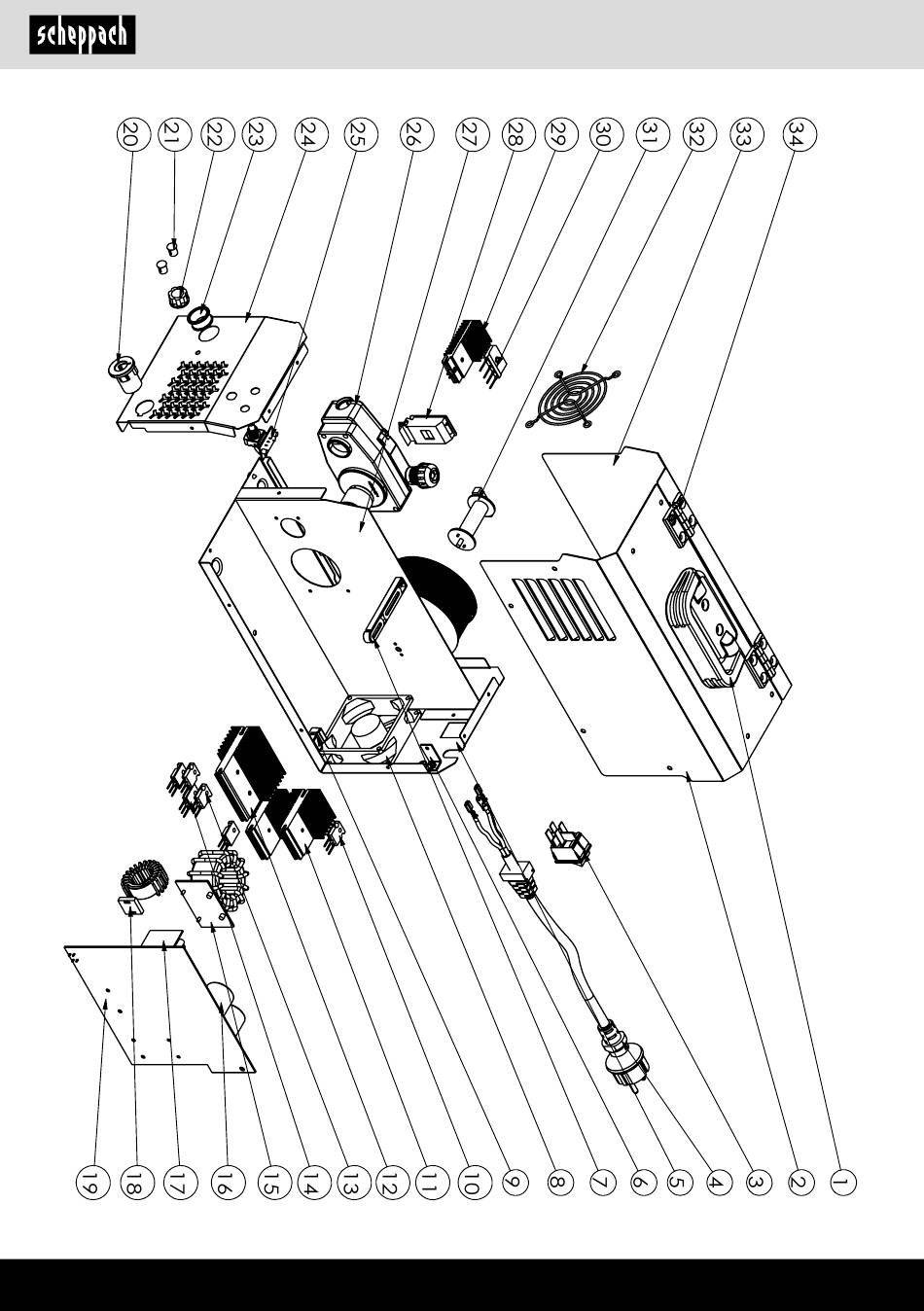 scheppach

20
21
22
23
24
25
26
27
28
29
30
31
32
33
34

19
18
17
16
15
14
13
12
11
10
9
8
7
6
5
4
3
2
1