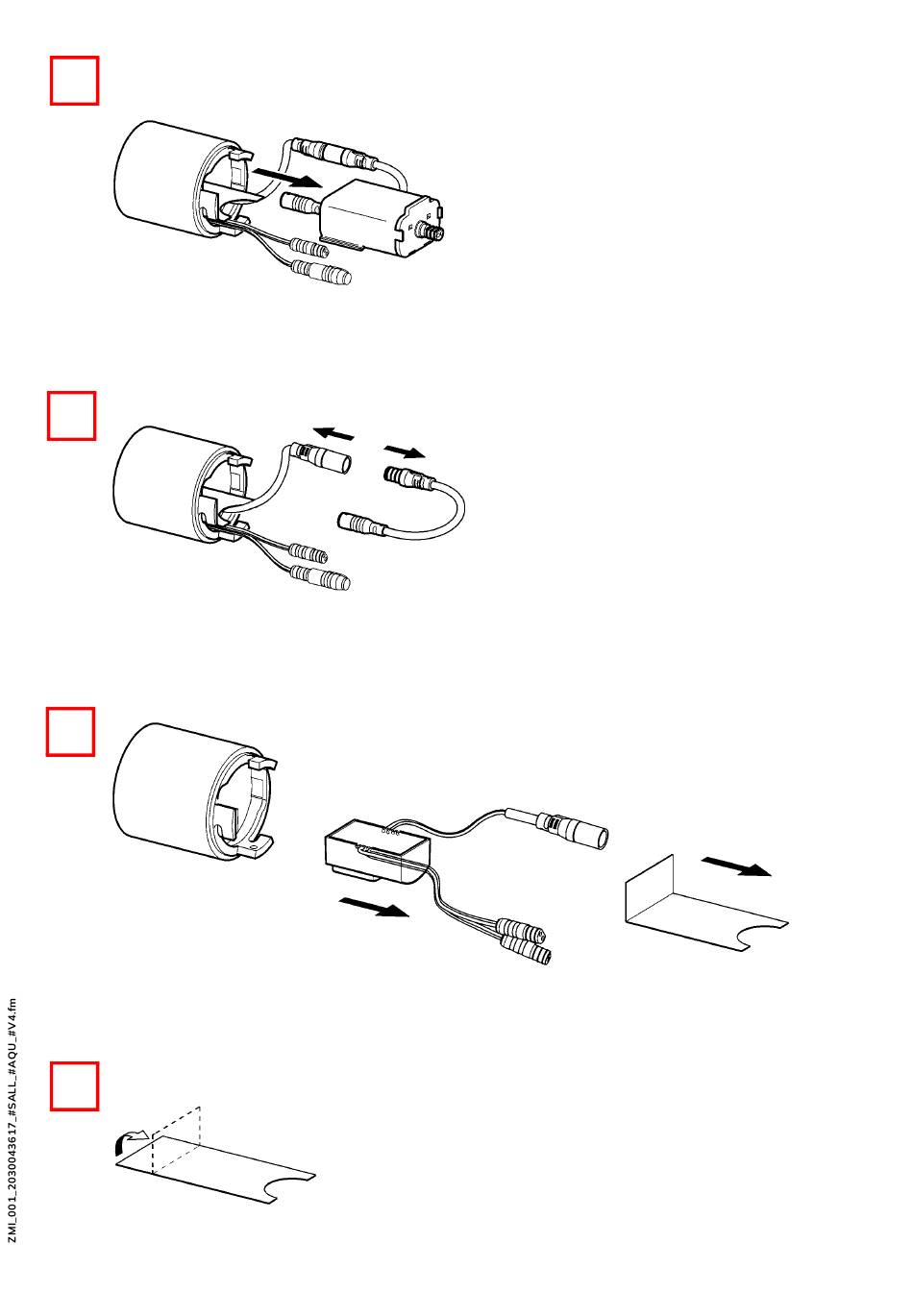 ZMI_001_2030043617_#SALL_#AQU_#V4.fm