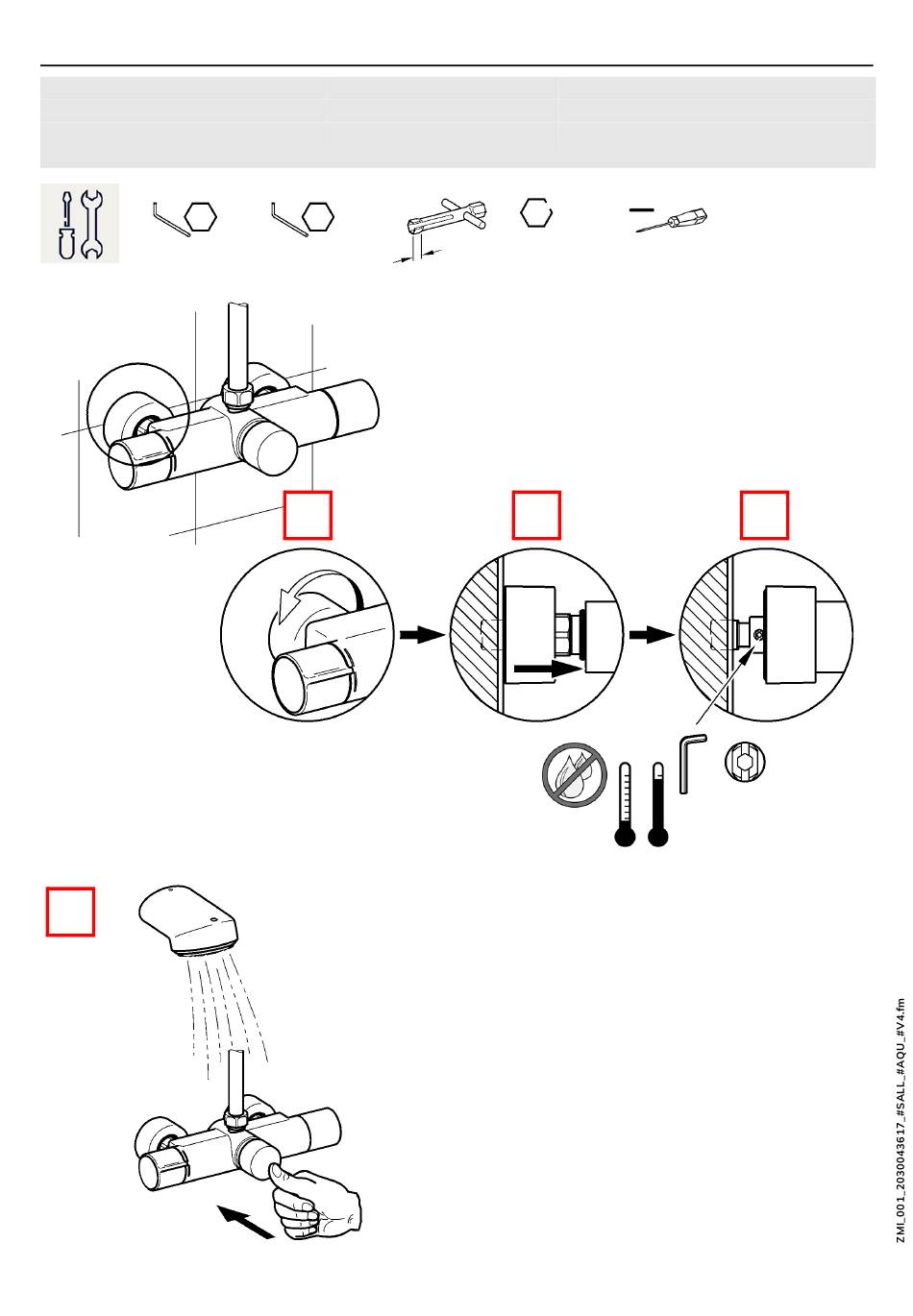 ZMI_001_2030043617_#SALL_#AQU_#V4.fm