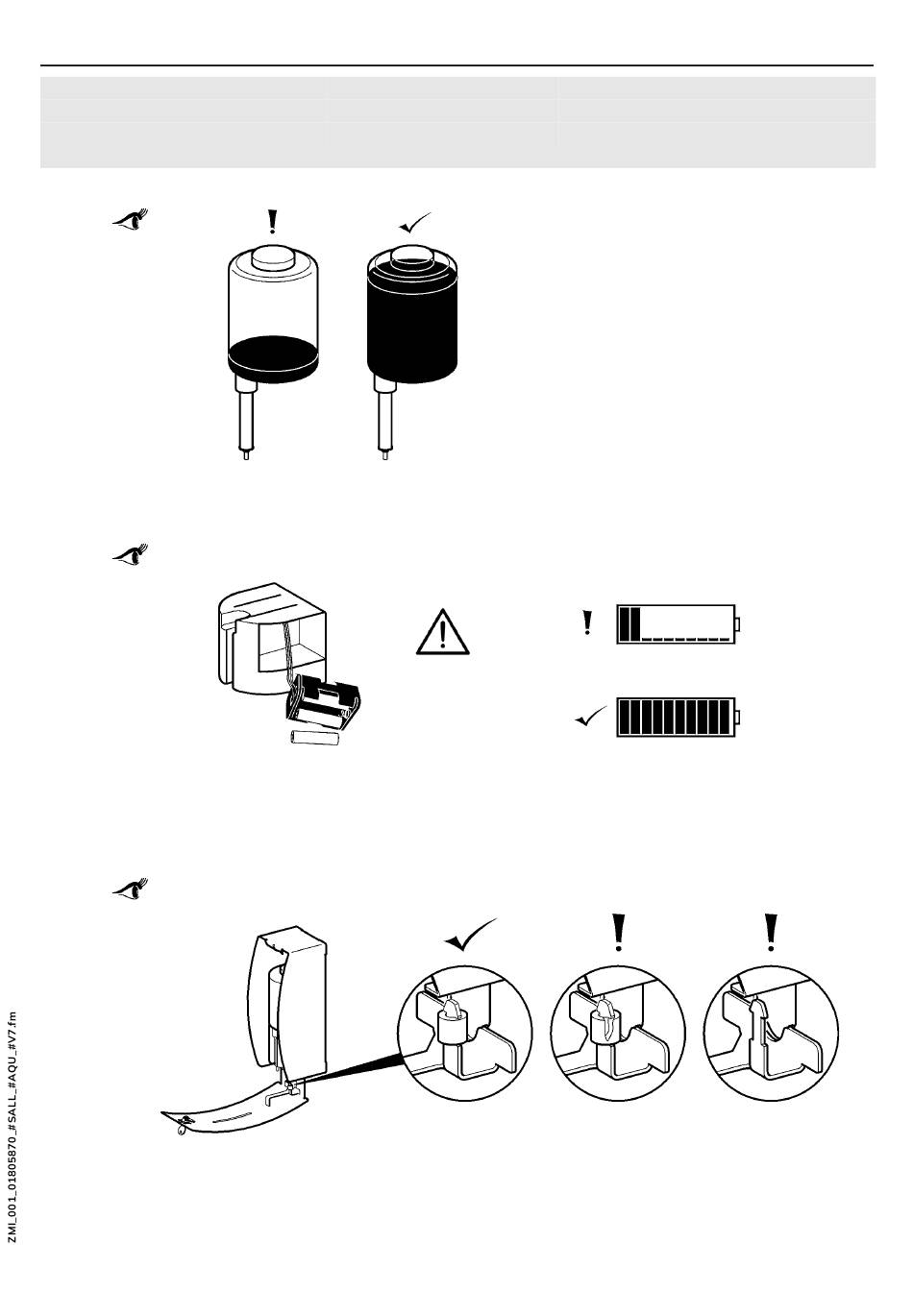 ZMI_001_01805870_#SALL_#AQU_#V7.fm