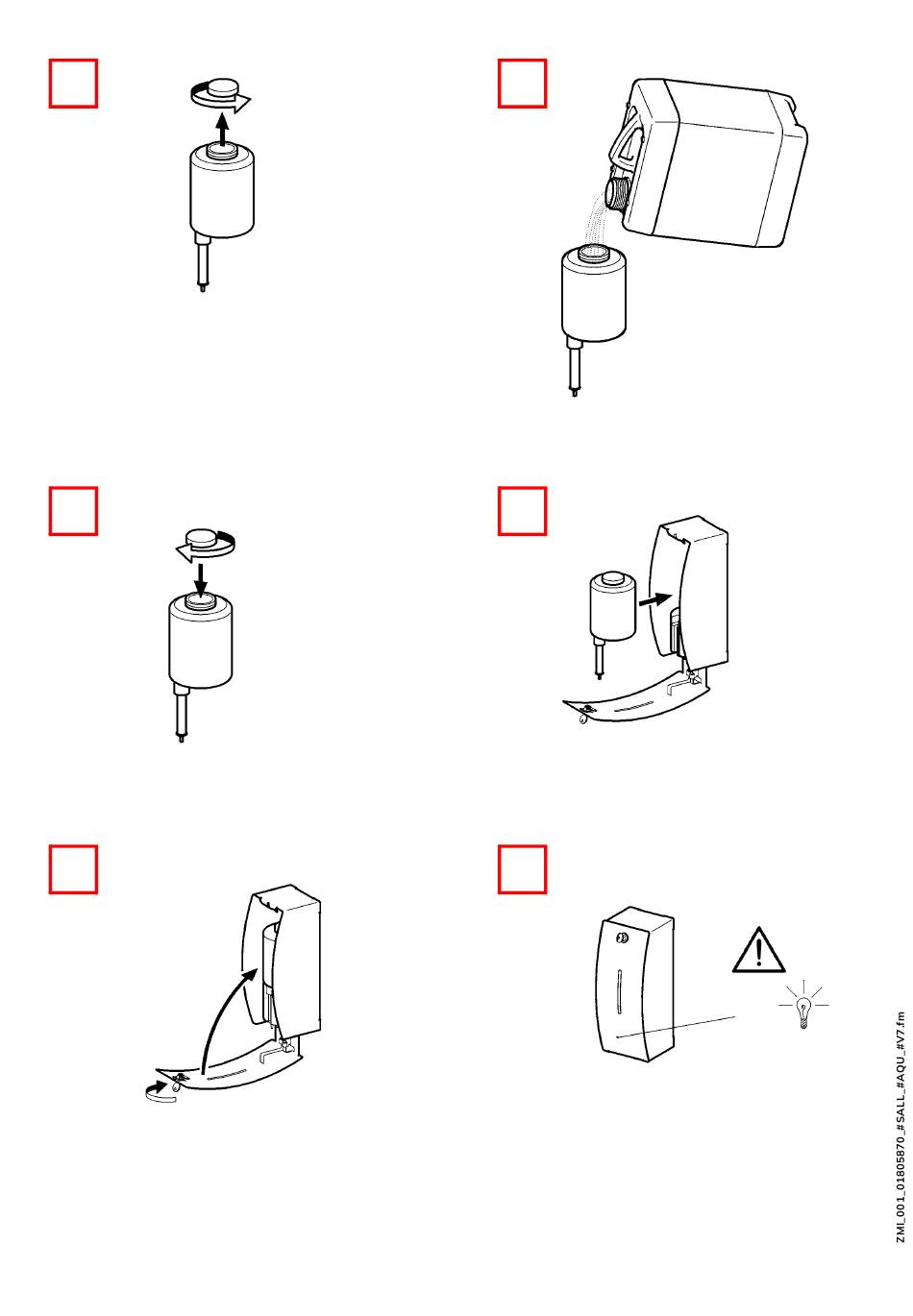 ZMI_001_01805870_#SALL_#AQU_#V7.fm