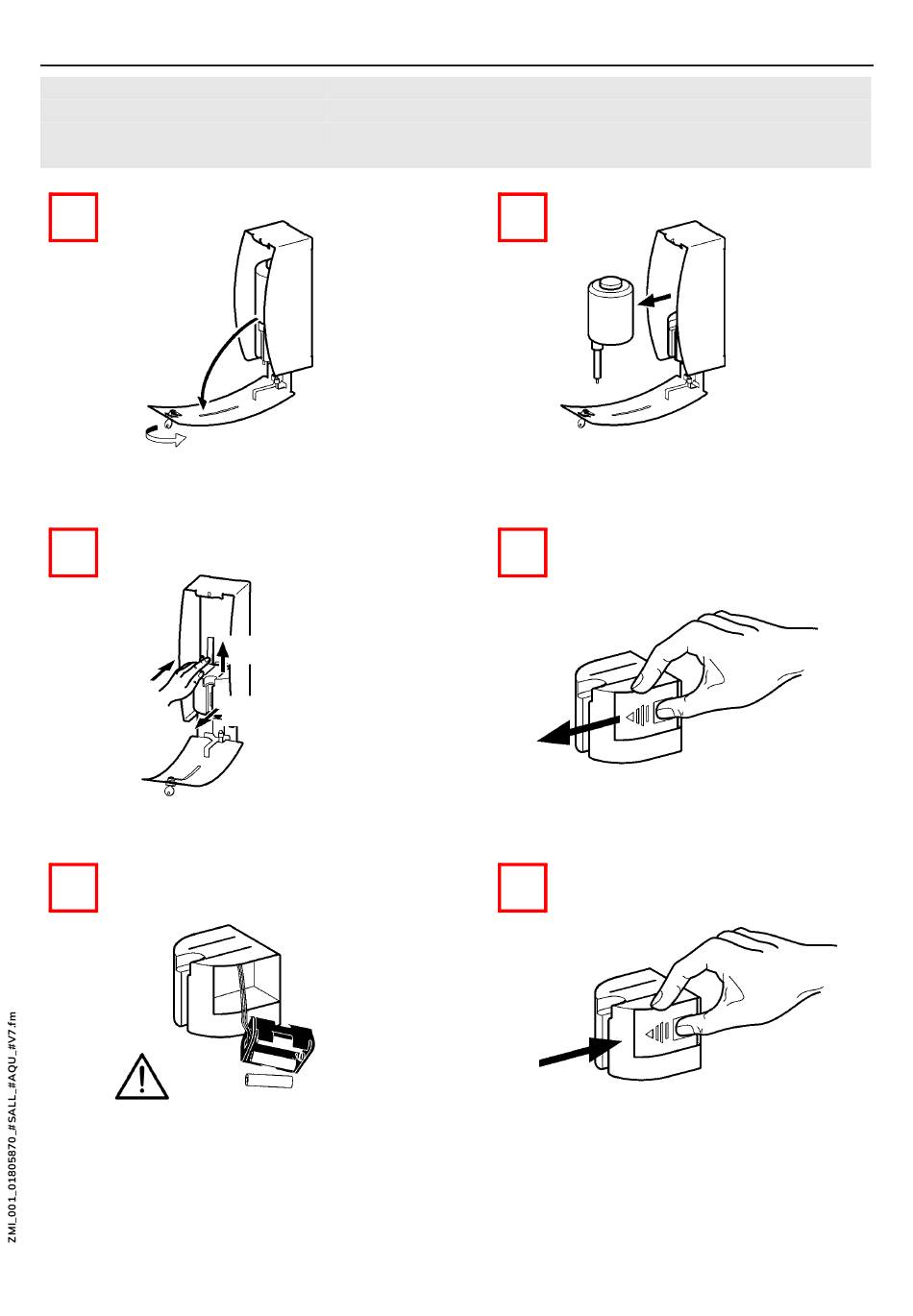 ZMI_001_01805870_#SALL_#AQU_#V7.fm