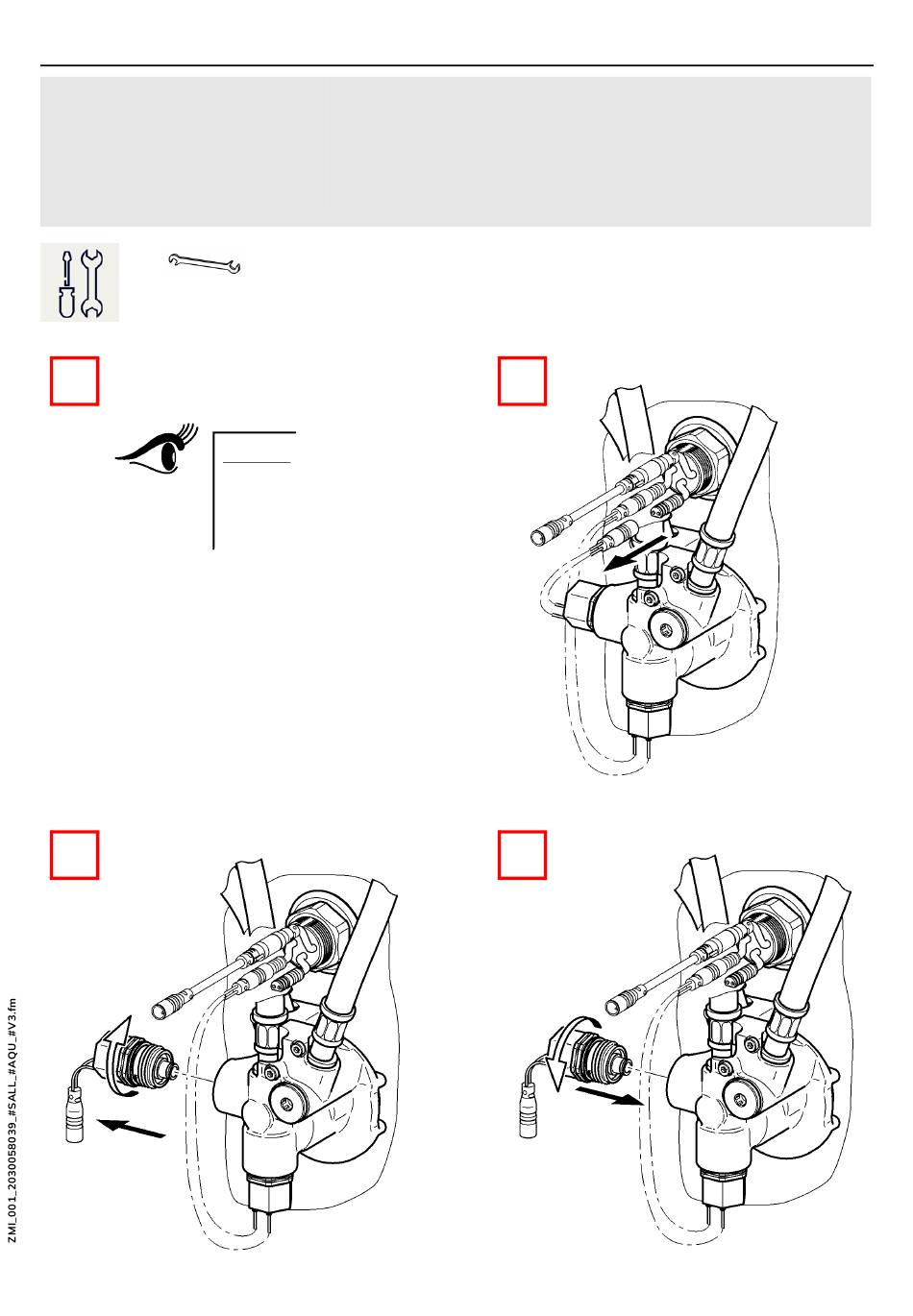 ZMI_001_2030058039_#SALL_#AQU_#V3.fm