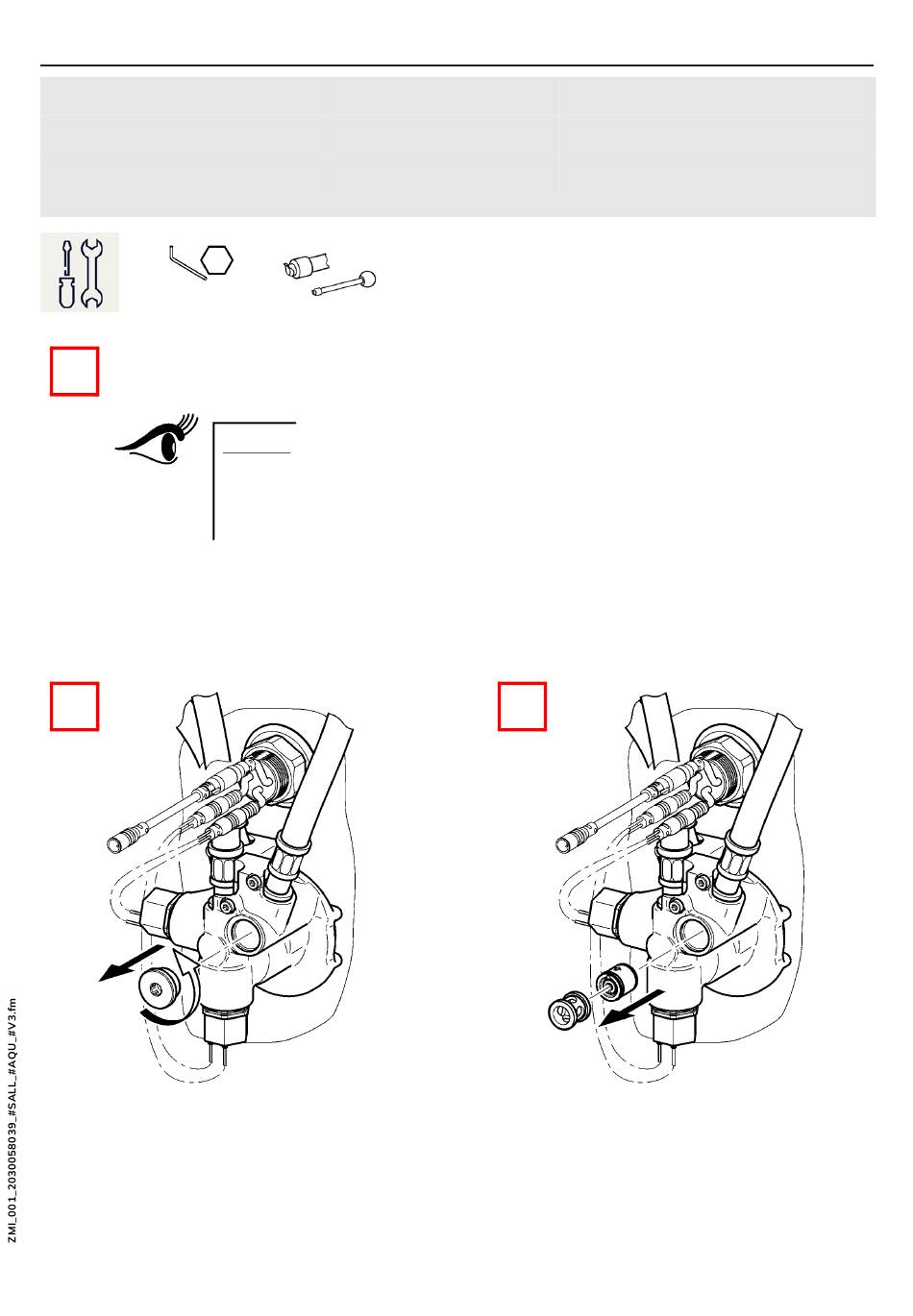 ZMI_001_2030058039_#SALL_#AQU_#V3.fm