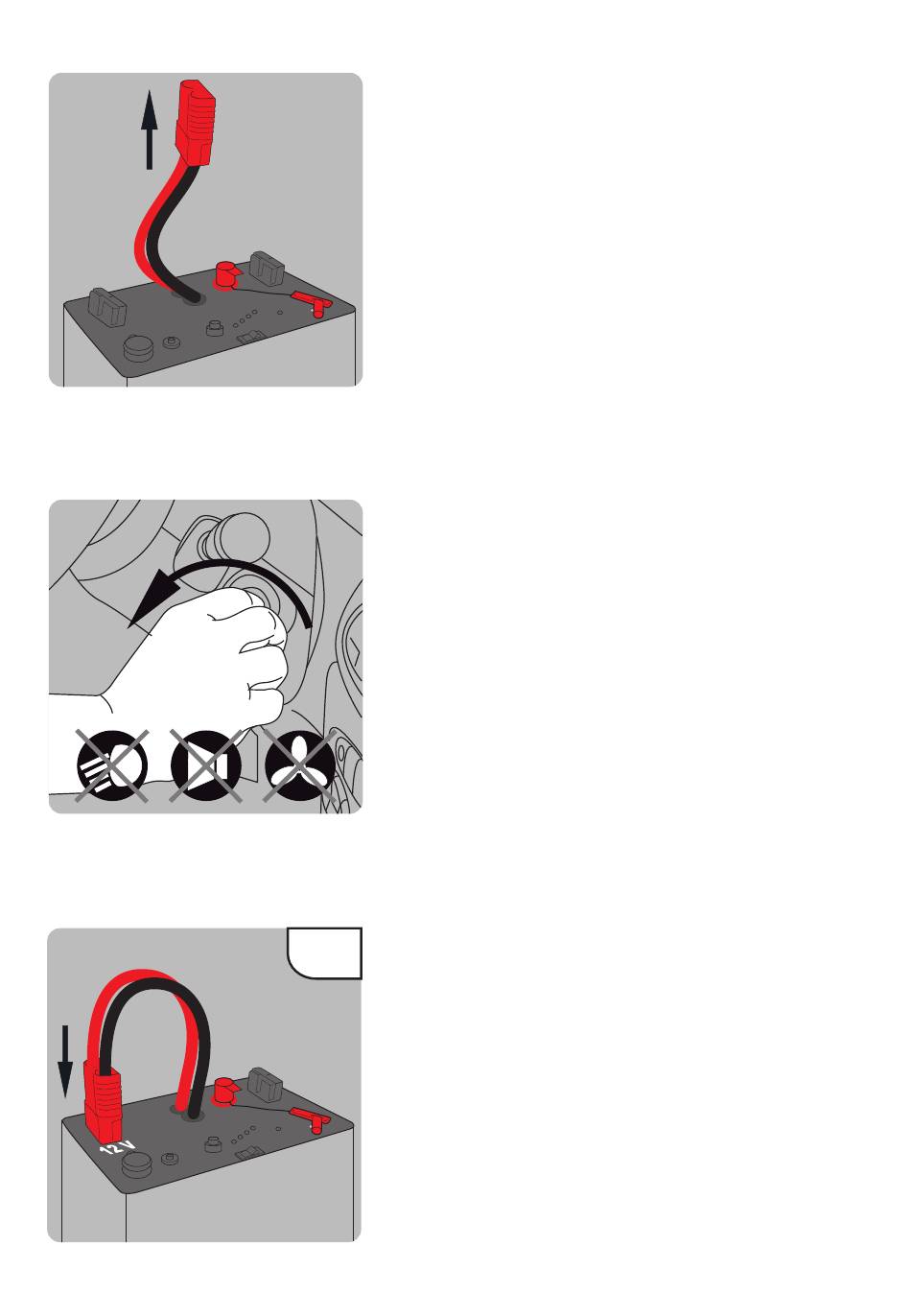 12 V