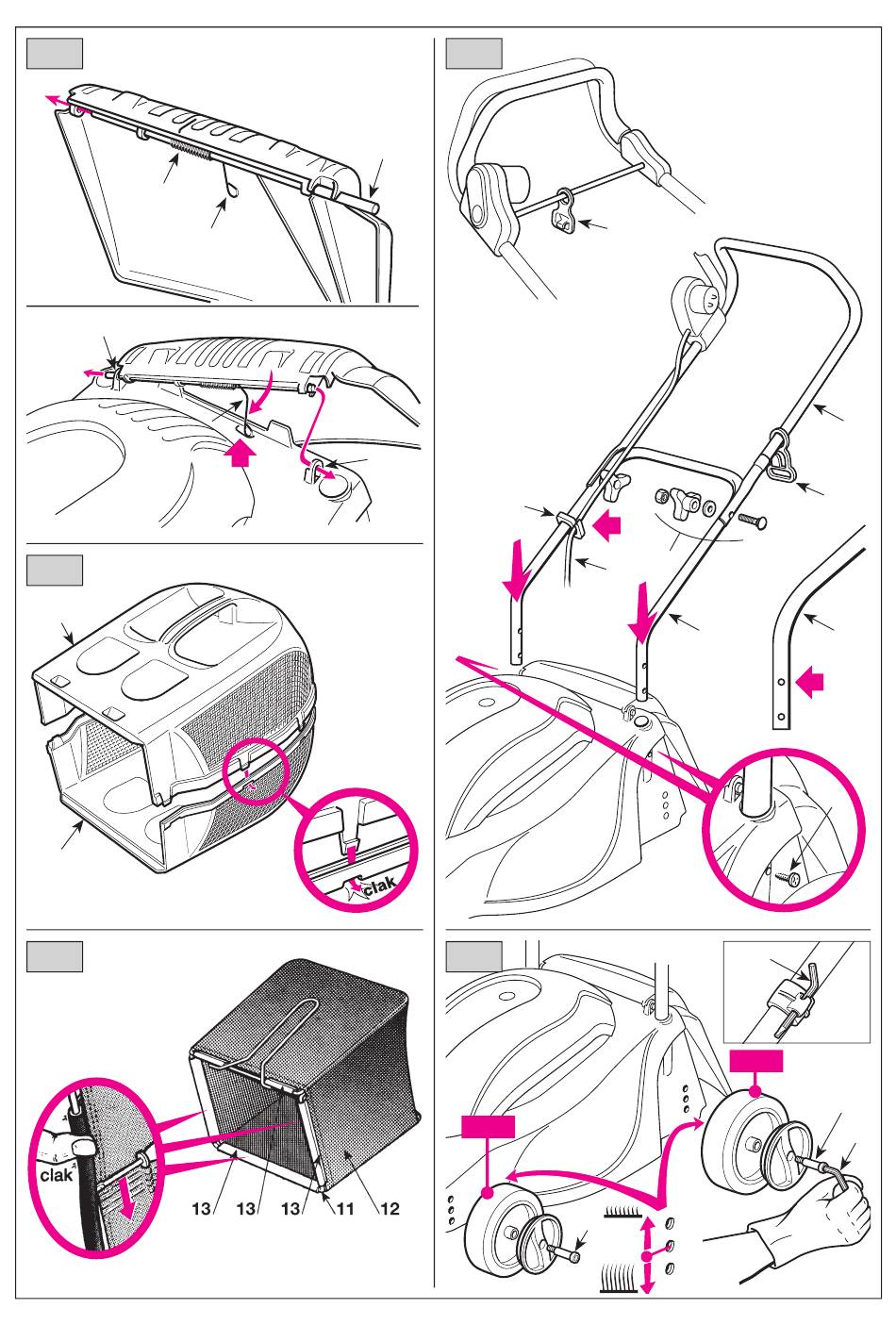 clak

clak

13 13 13 11 12