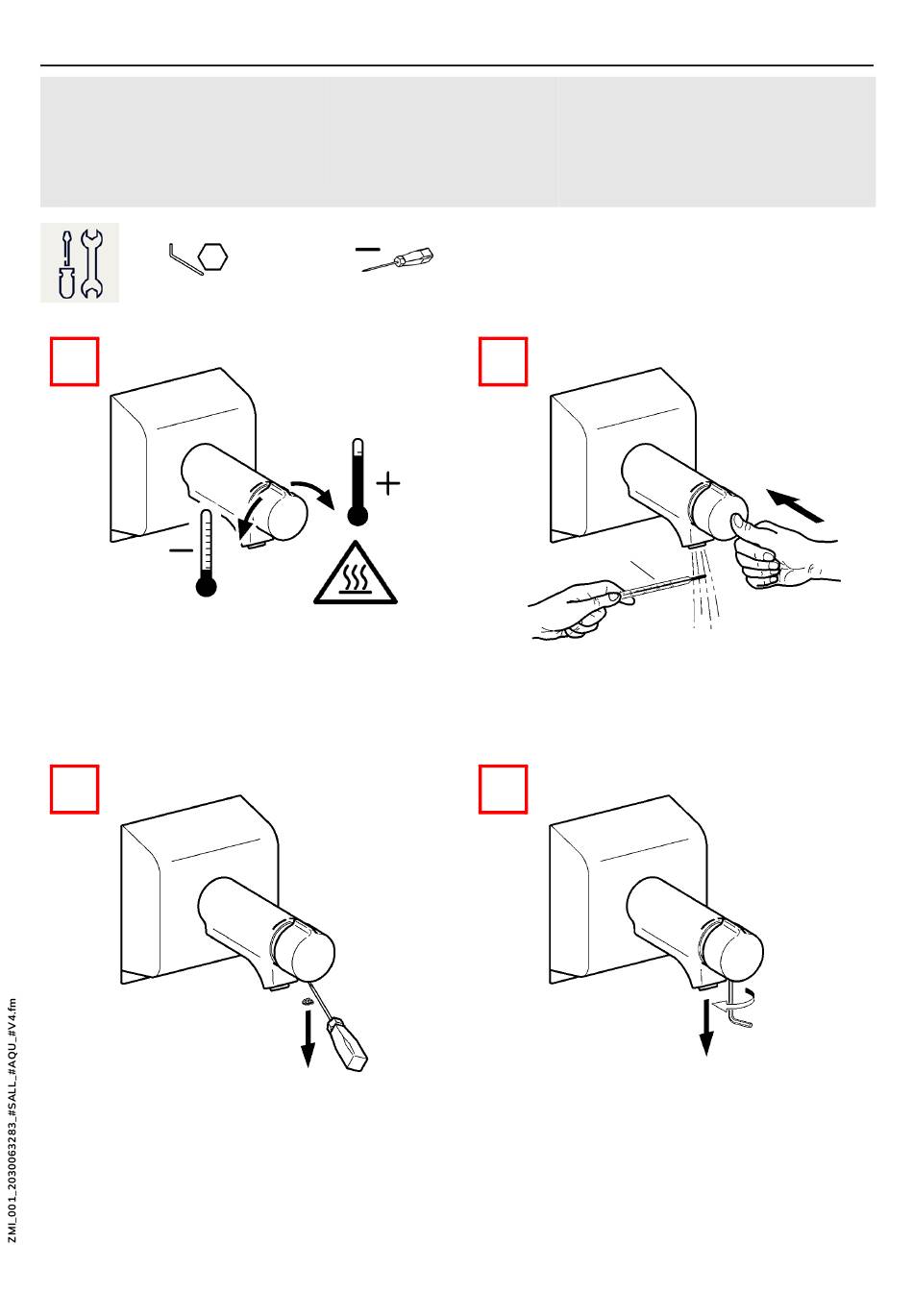 ZMI_001_2030063283_#SALL_#AQU_#V4.fm