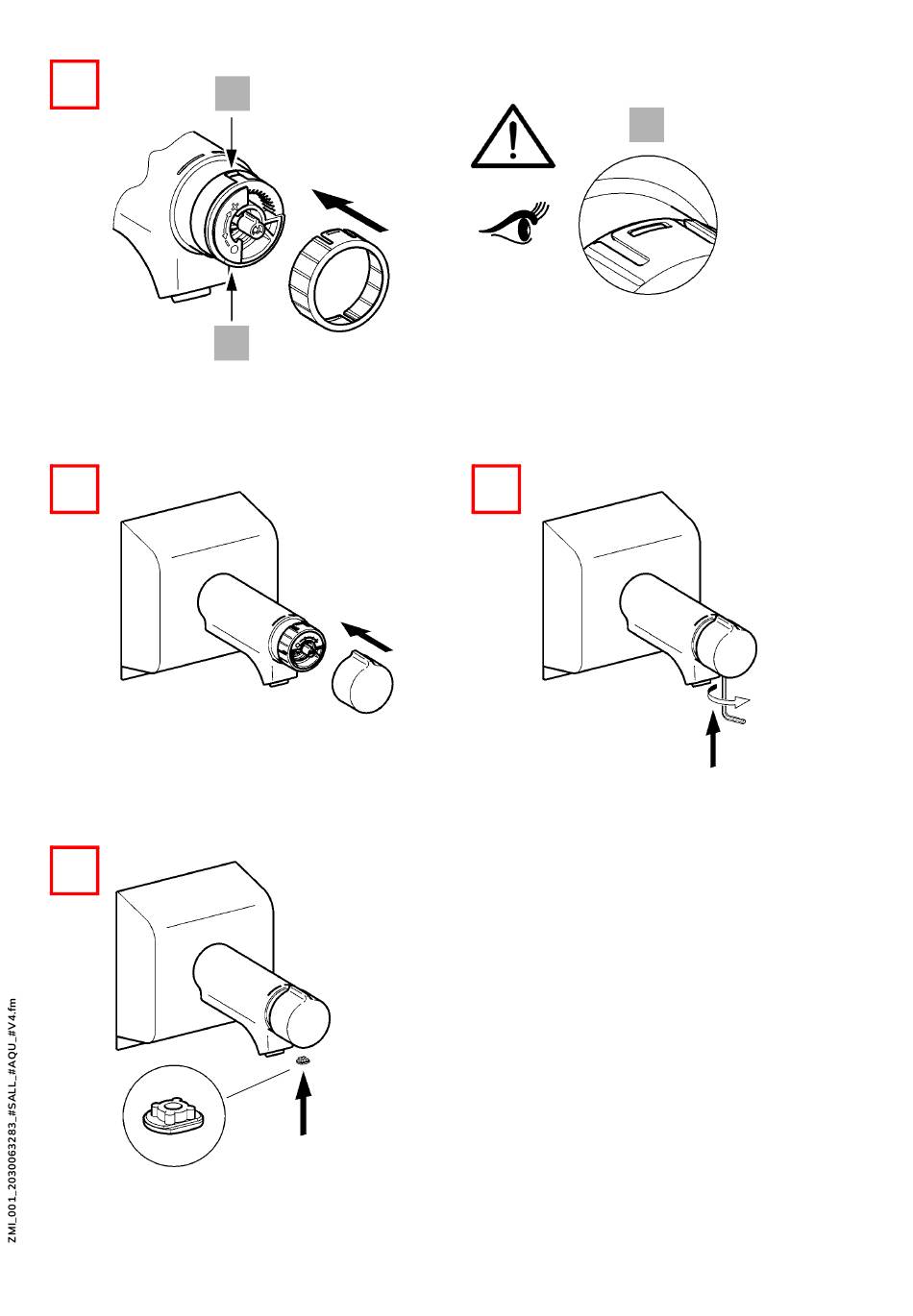 ZMI_001_2030063283_#SALL_#AQU_#V4.fm