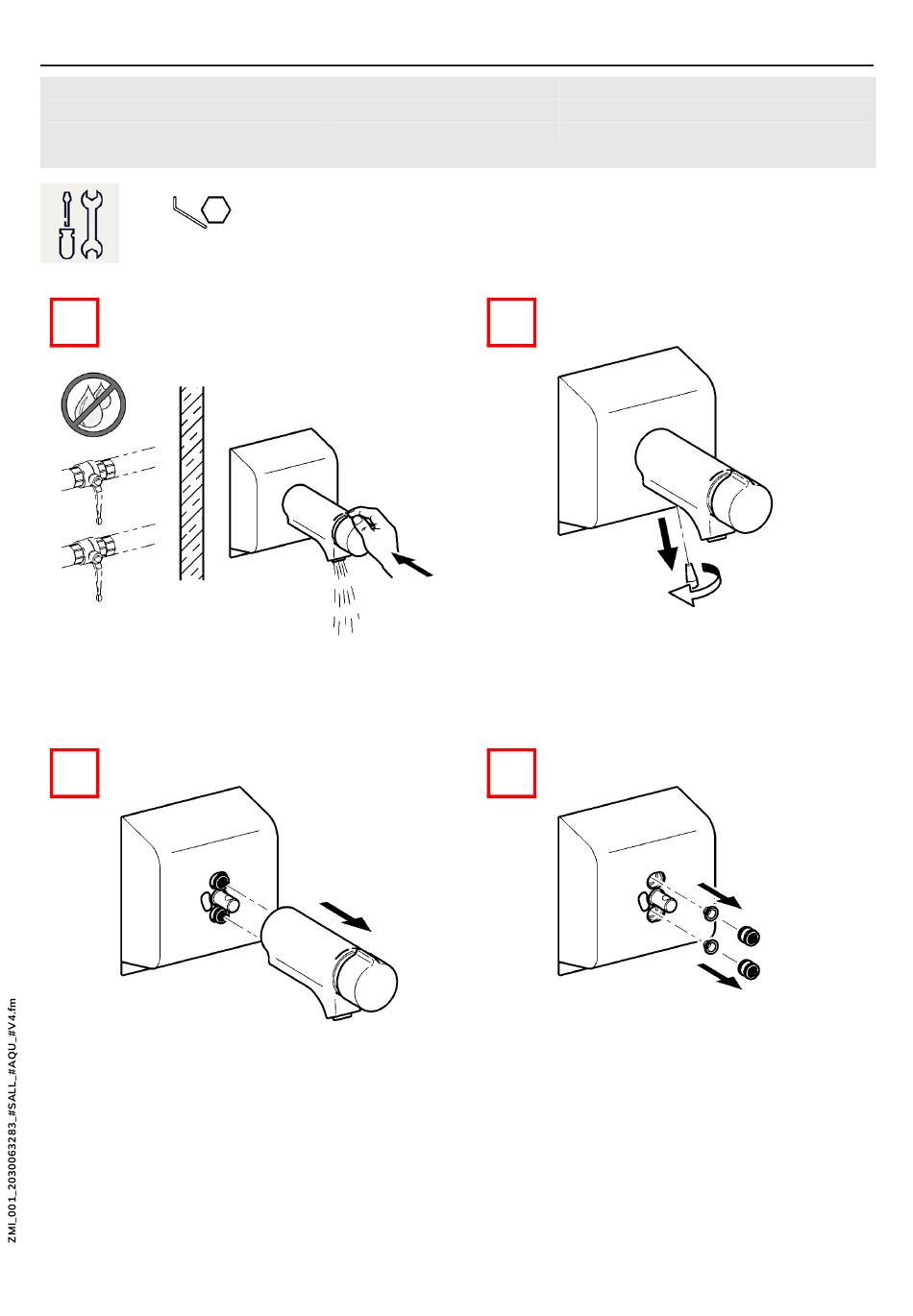 ZMI_001_2030063283_#SALL_#AQU_#V4.fm