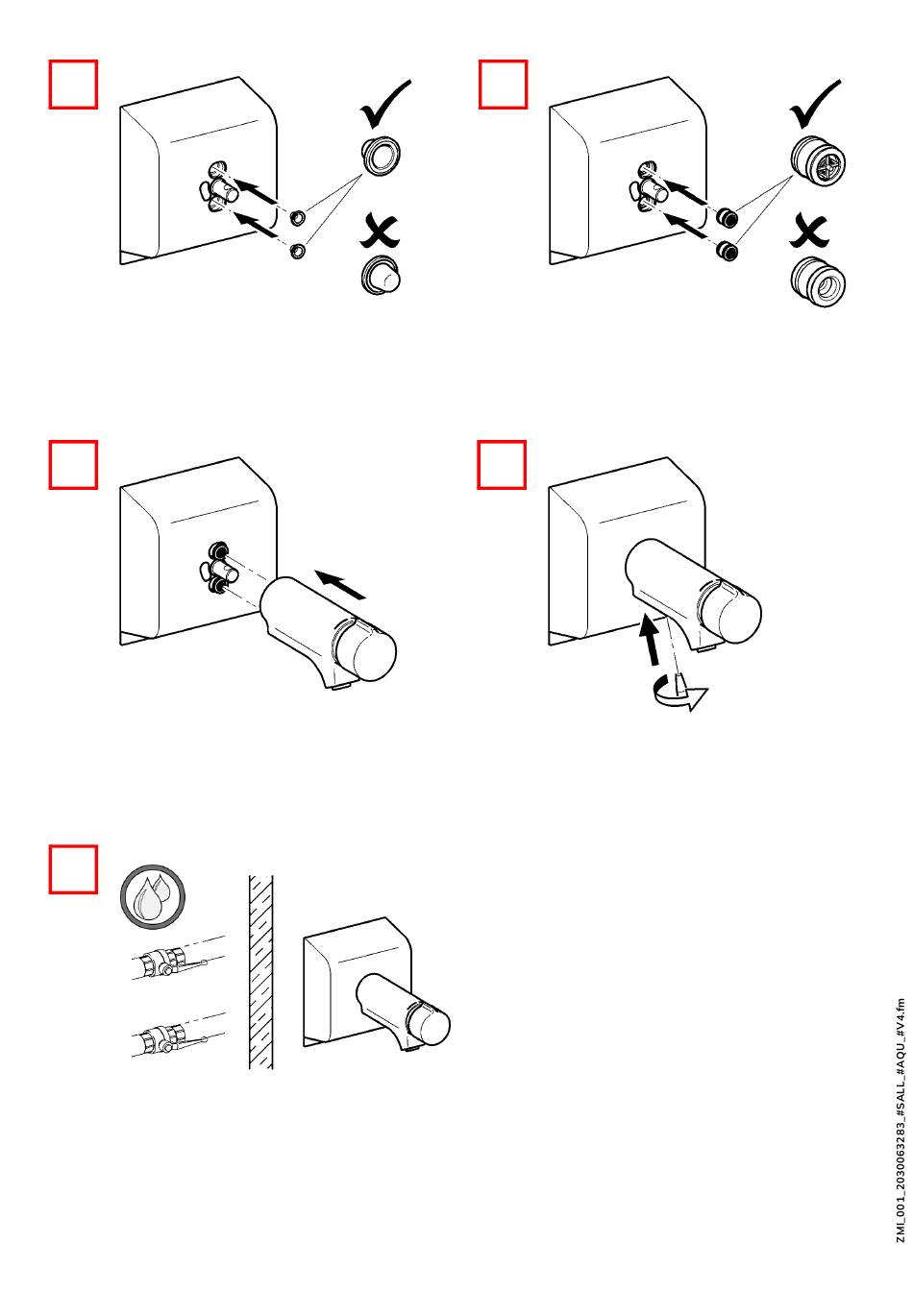 ZMI_001_2030063283_#SALL_#AQU_#V4.fm