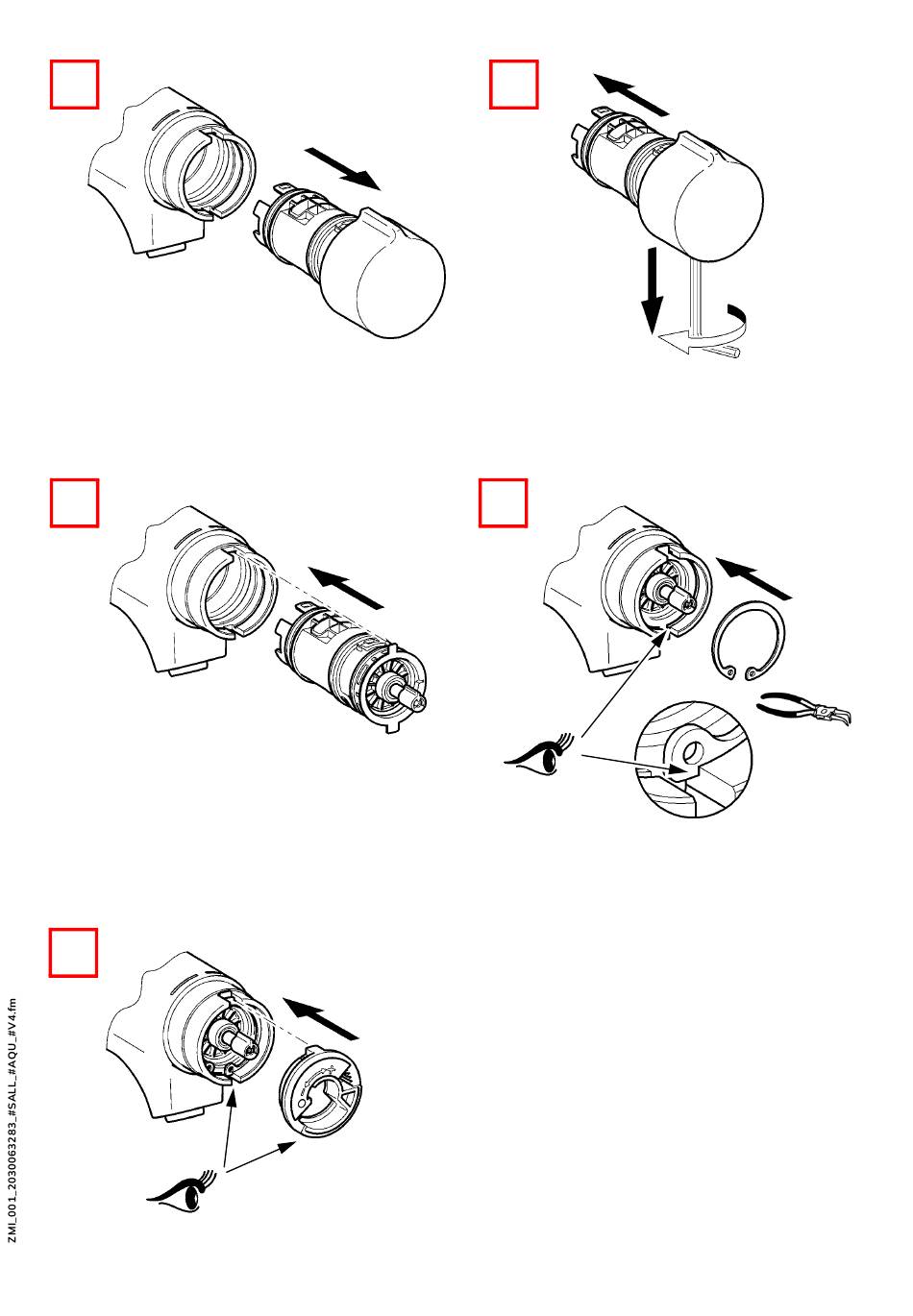 ZMI_001_2030063283_#SALL_#AQU_#V4.fm