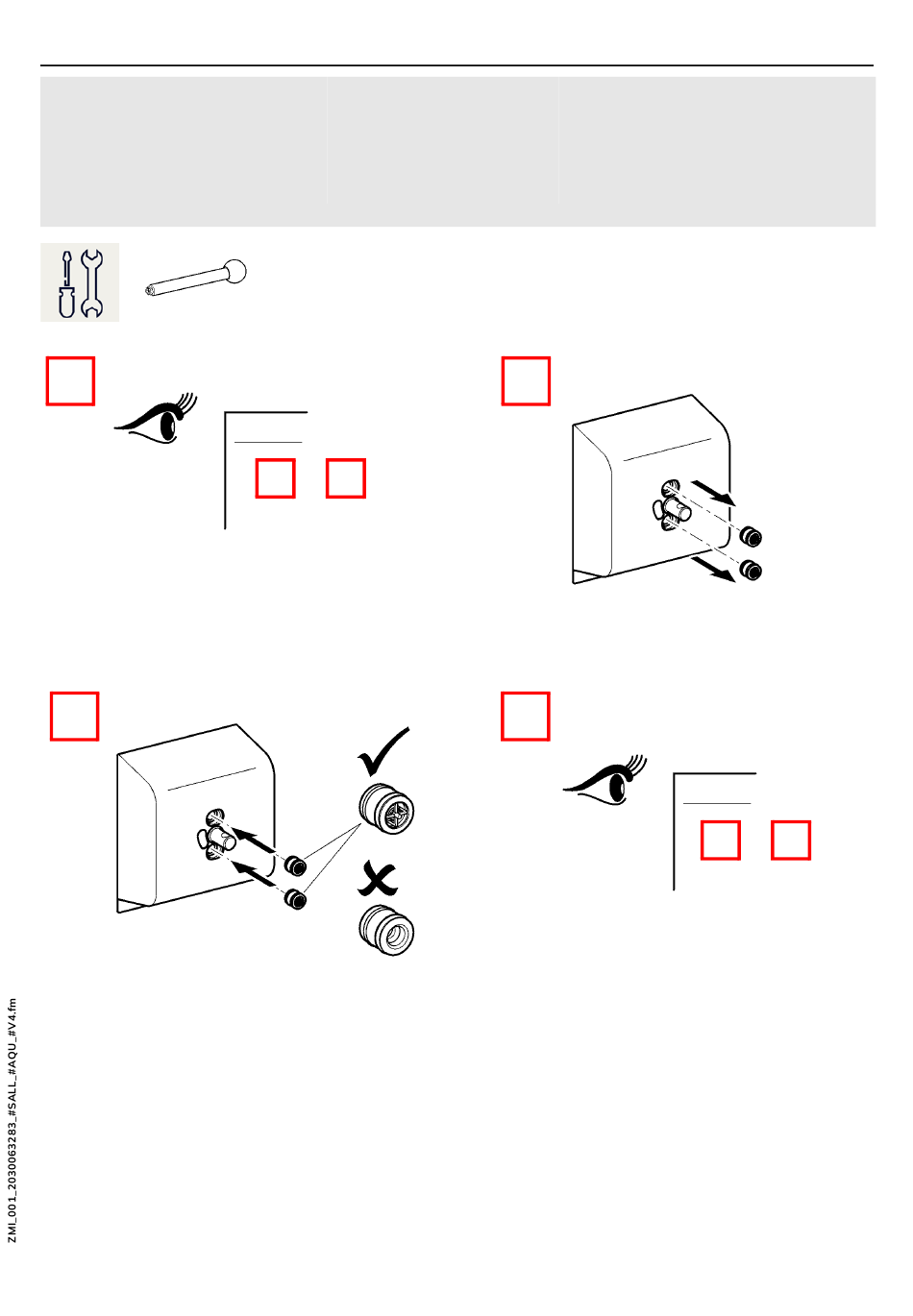 ZMI_001_2030063283_#SALL_#AQU_#V4.fm