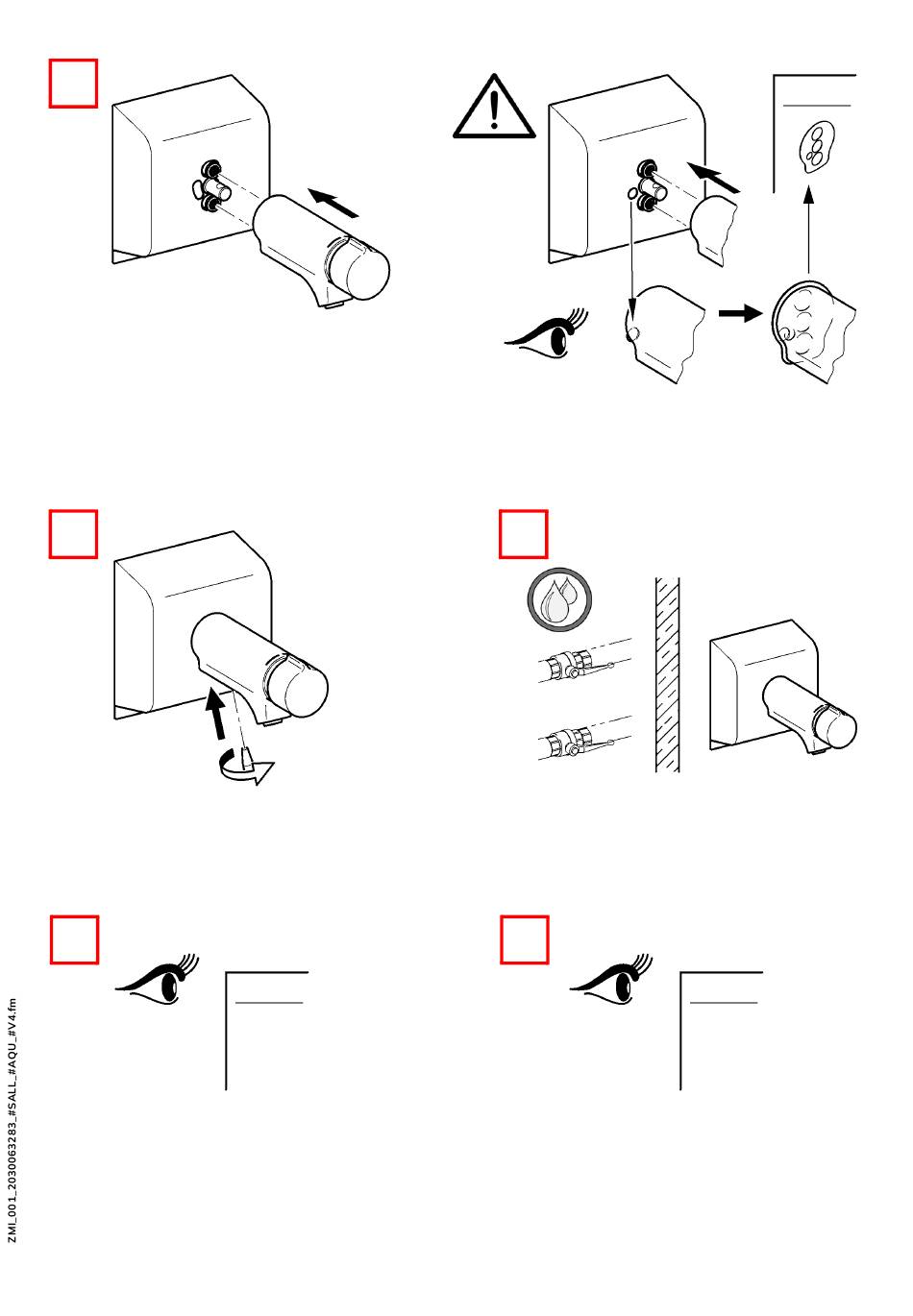 ZMI_001_2030063283_#SALL_#AQU_#V4.fm