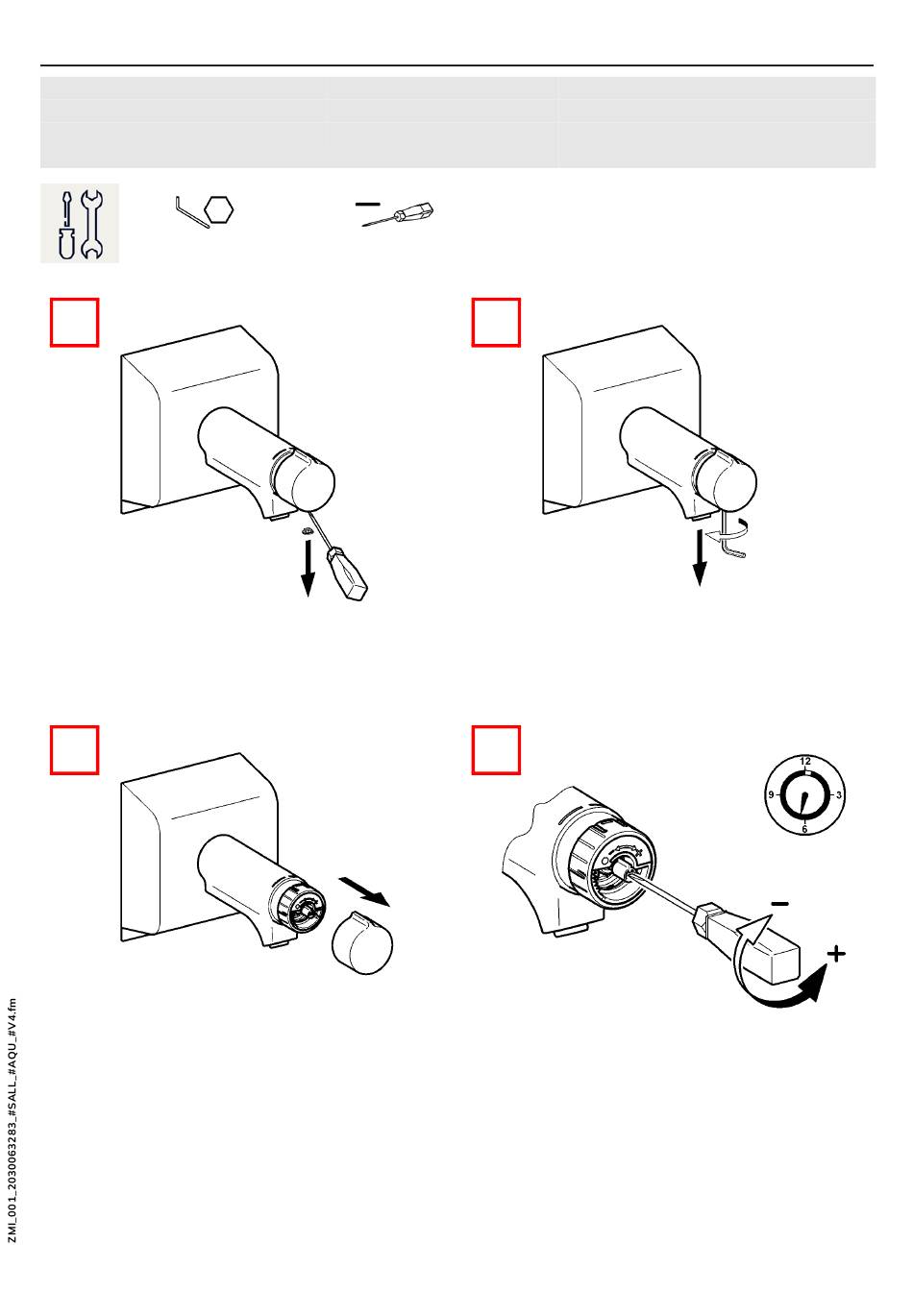 12
9
3
6
−
+
ZMI_001_2030063283_#SALL_#AQU_#V4.fm