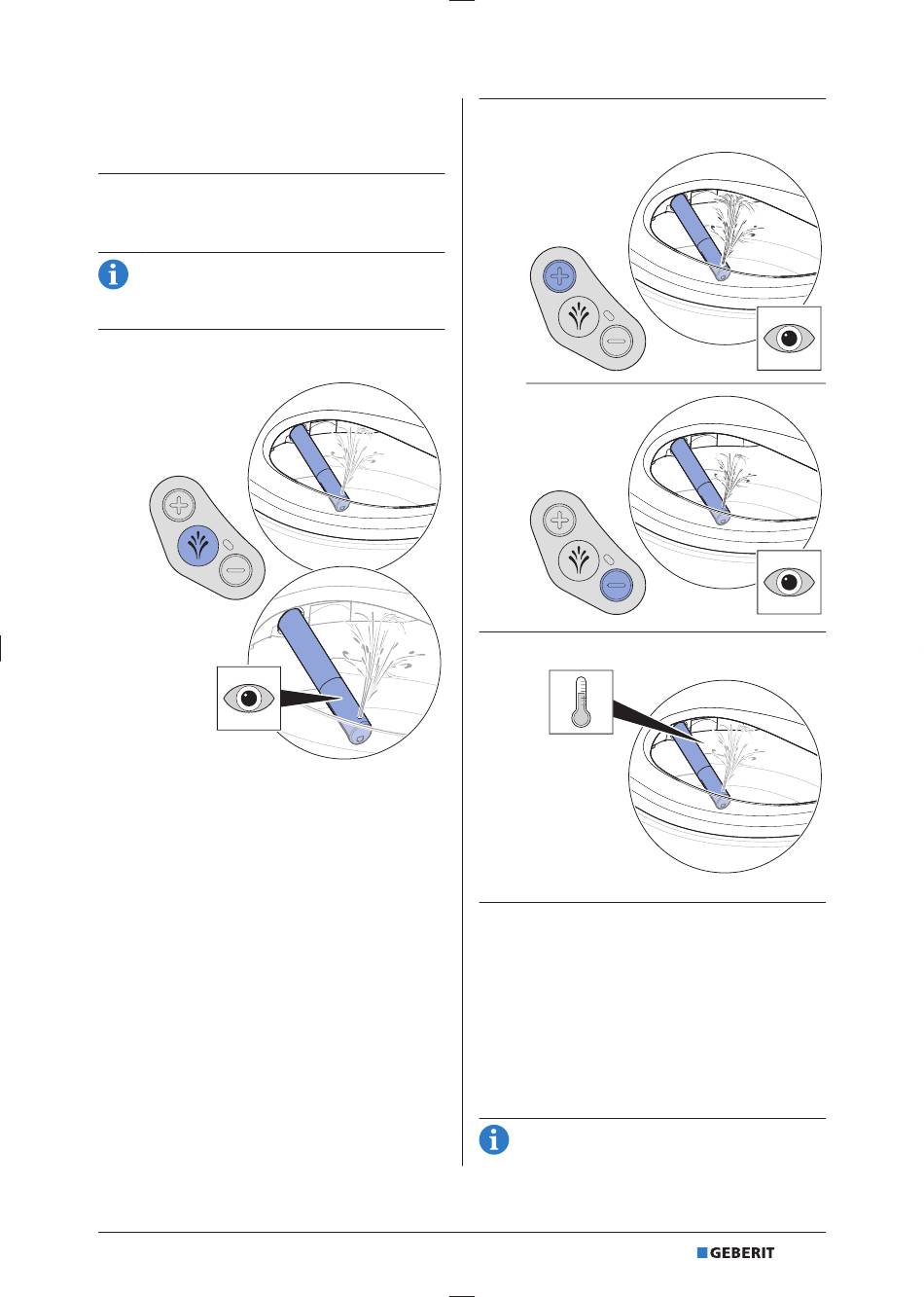 GEBERIT