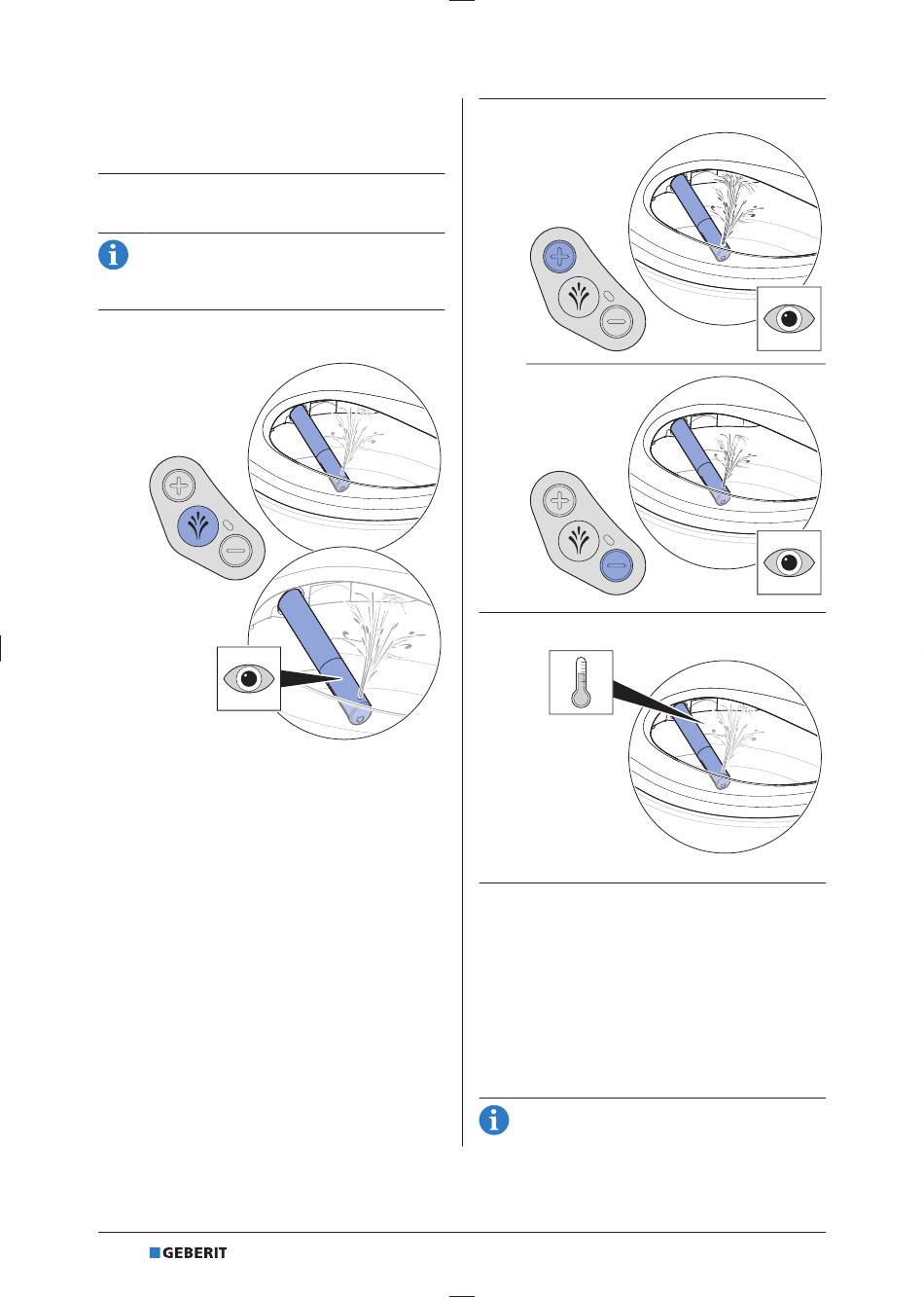 GEBERIT