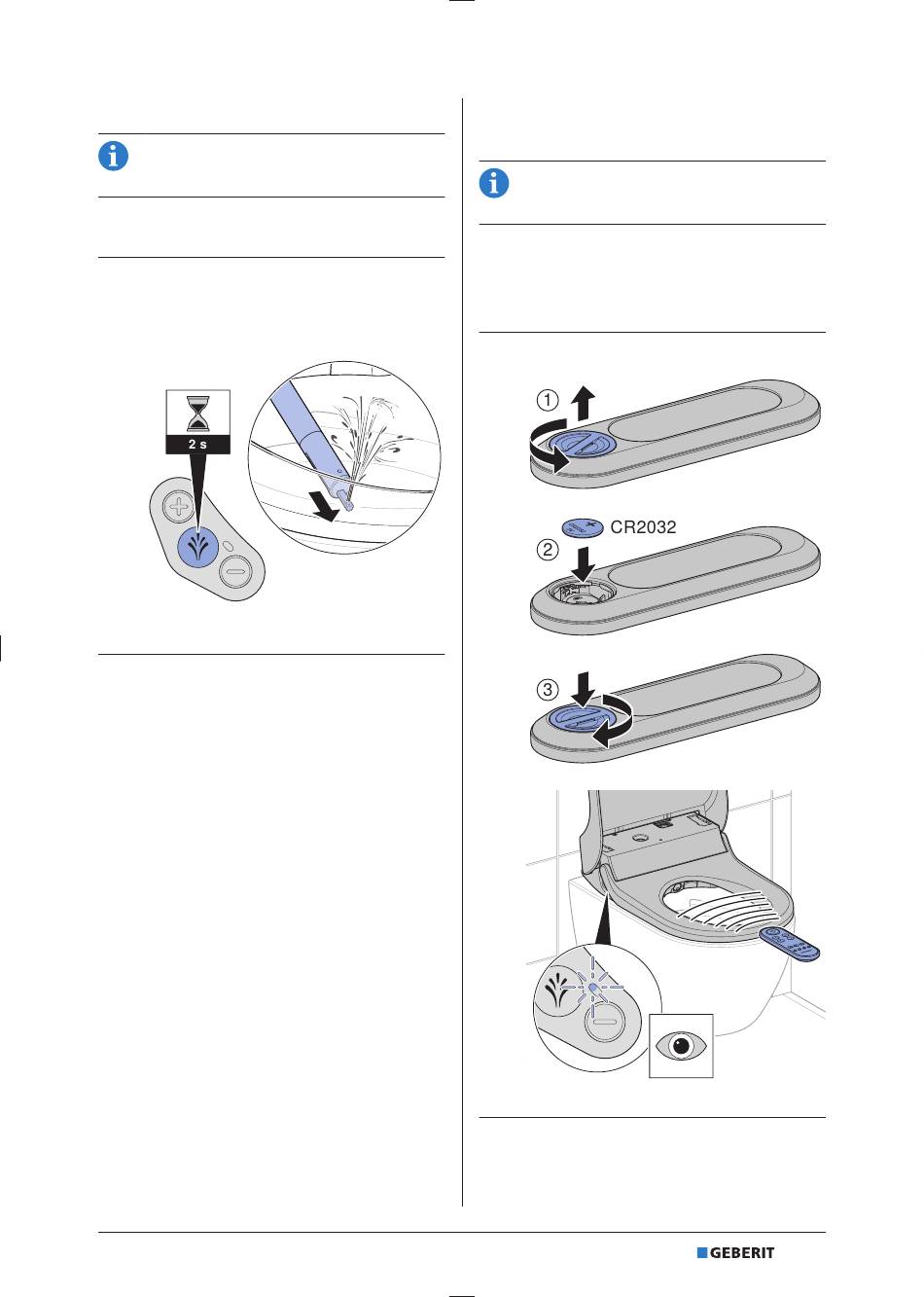 2 s

①

CR2032

②

③

GEBERIT